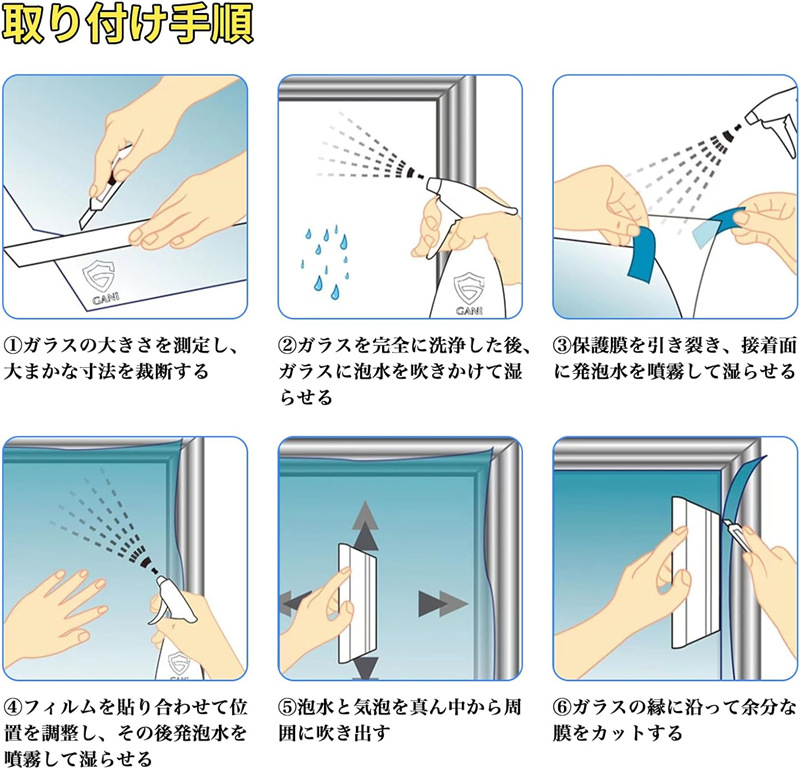 取り付け手順

GANI

①ガラスの大きさを測定し、大まかな寸法を裁断する

GANI

②ガラスを完全に洗浄した後、ガラスに泡水を吹きかけて湿らせる

③保護膜を引き裂き、接着面に発泡水を噴霧して湿らせる

④フィルムを貼り合わせて位置を調整し、その後発泡水を噴霧して湿らせる

⑤泡水と気泡を真ん中から周囲に吹き出す

⑥ガラスの縁に沿って余分な膜をカットする