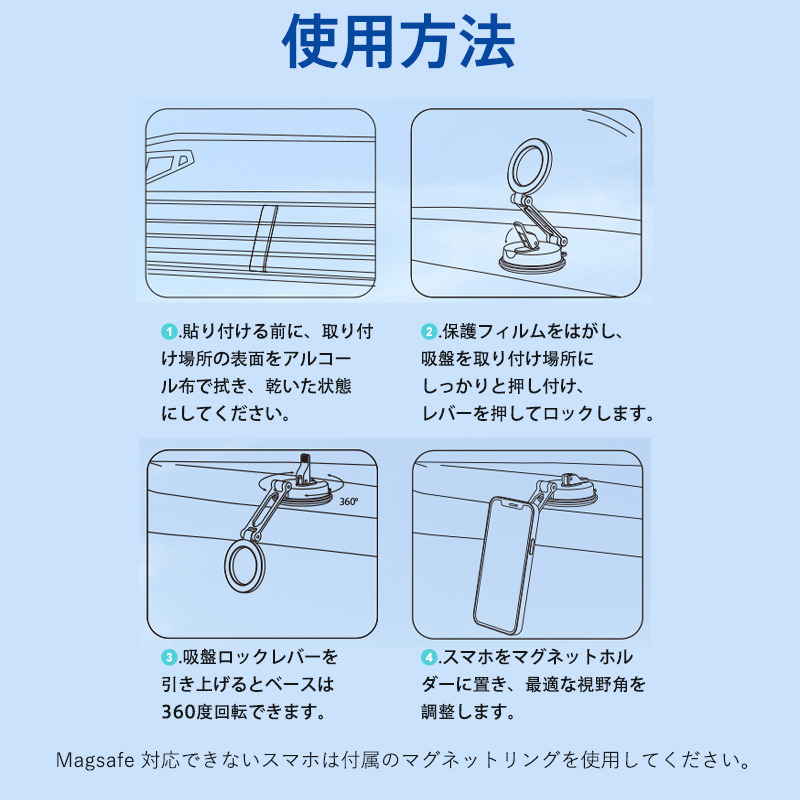 使用方法

1.貼り付ける前に、取り付け場所の表面をアルコール布で拭き、乾いた状態にしてください。

2.保護フィルムをはがし、吸盤を取り付け場所にしっかりと押し付け、レバーを押してロックします。

360°

3.吸盤ロックレバーを引き上げるとベースは360度回転できます。

4.スマホをマグネットホルダーに置き、最適な視野角を調整します。

Magsafe 対応できないスマホは付属のマグネットリングを使用してください。