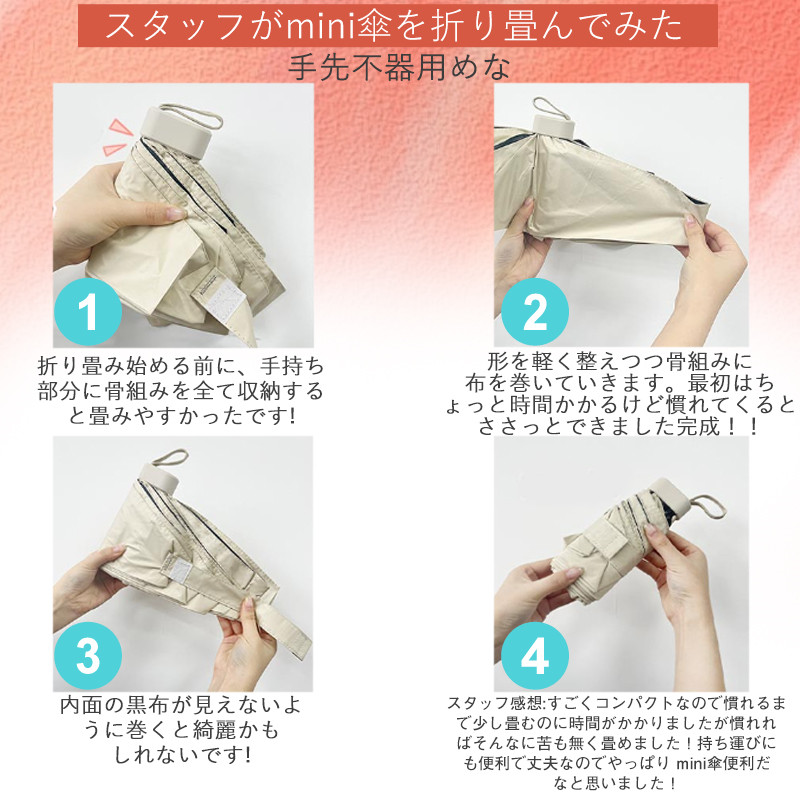 スタッフがmini傘を折り畳んでみた
手先不器用めな

1
折り畳み始める前に、手持ち部分に骨組みを全て収納すると畳みやすかったです!

2
形を軽く整えつつ骨組みに布を巻いていきます。最初はちょっと時間かかるけど慣れてくるとささっとできました完成！！

3
内面の黒布が見えないように巻くと綺麗かもしれないです!

4
スタッフ感想:すごくコンパクトなので慣れるまで少し畳むのに時間がかかりましたが慣れればそんなに苦も無く畳めました！持ち運びにも便利で丈夫なのでやっぱり mini傘便利だなと思いました！