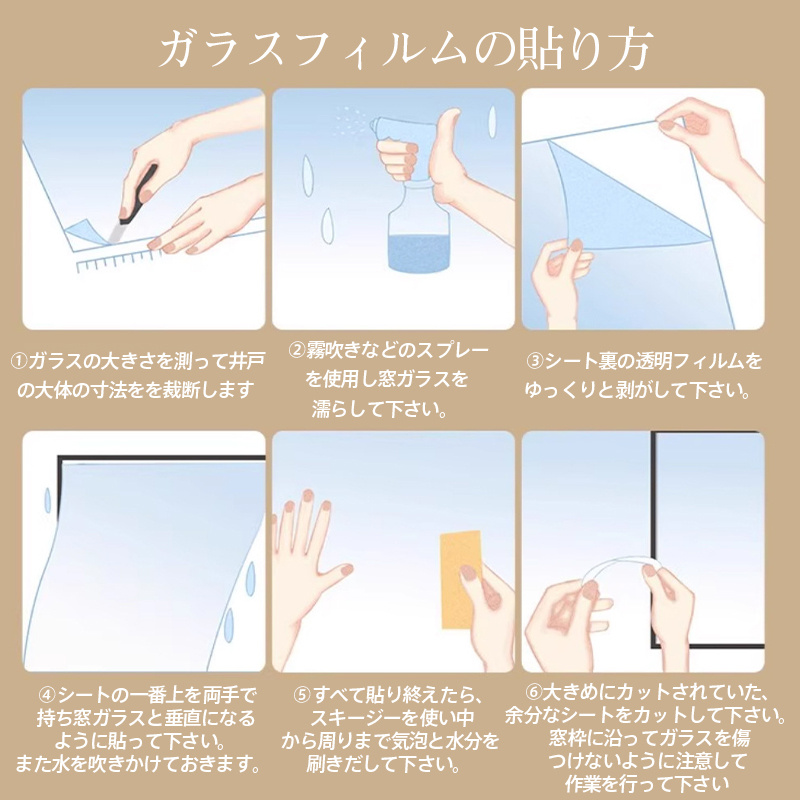 ガラスフィルムの貼り方

①ガラスの大きさを測って井戸の大体の寸法をを裁断します

②霧吹きなどのスプレーを使用し窓ガラスを濡らして下さい。

③シート裏の透明フィルムをゆっくりと剥がして下さい。

④シートの一番上を両手で持ち窓ガラスと垂直になるように貼って下さい。また水を吹きかけておきます。

⑤すべて貼り終えたら、スキージーを使い中から周りまで気泡と水分を刷きだして下さい。

⑥大きめにカットされていた、余分なシートをカットして下さい。窓枠に沿ってガラスを傷つけないように注意して作業を行って下さい