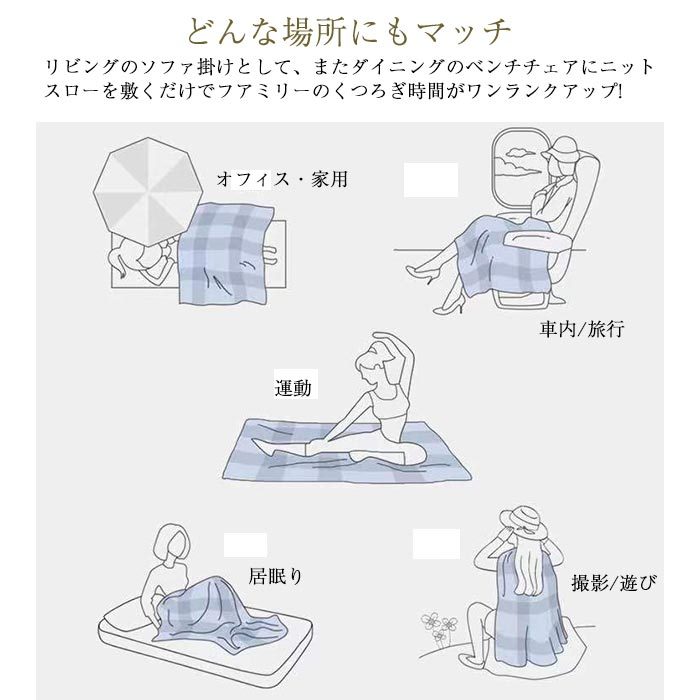 どんな場所にもマッチ

リビングのソファ掛けとして、またダイニングのベンチチェアにニットスローを敷くだけでファミリーのくつろぎ時間がワンランクアップ!

オフィス・家用

車内/旅行

運動

居眠り

撮影/遊び