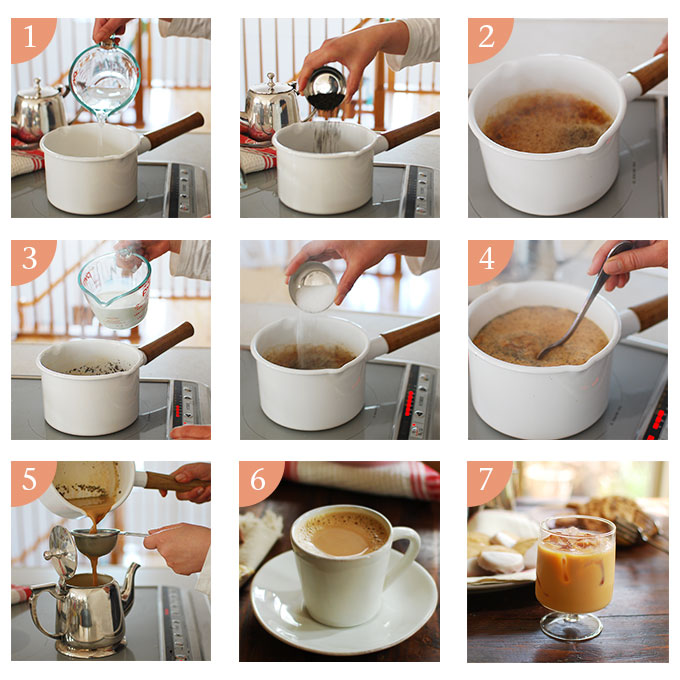 1

2

3

4

5

6

7