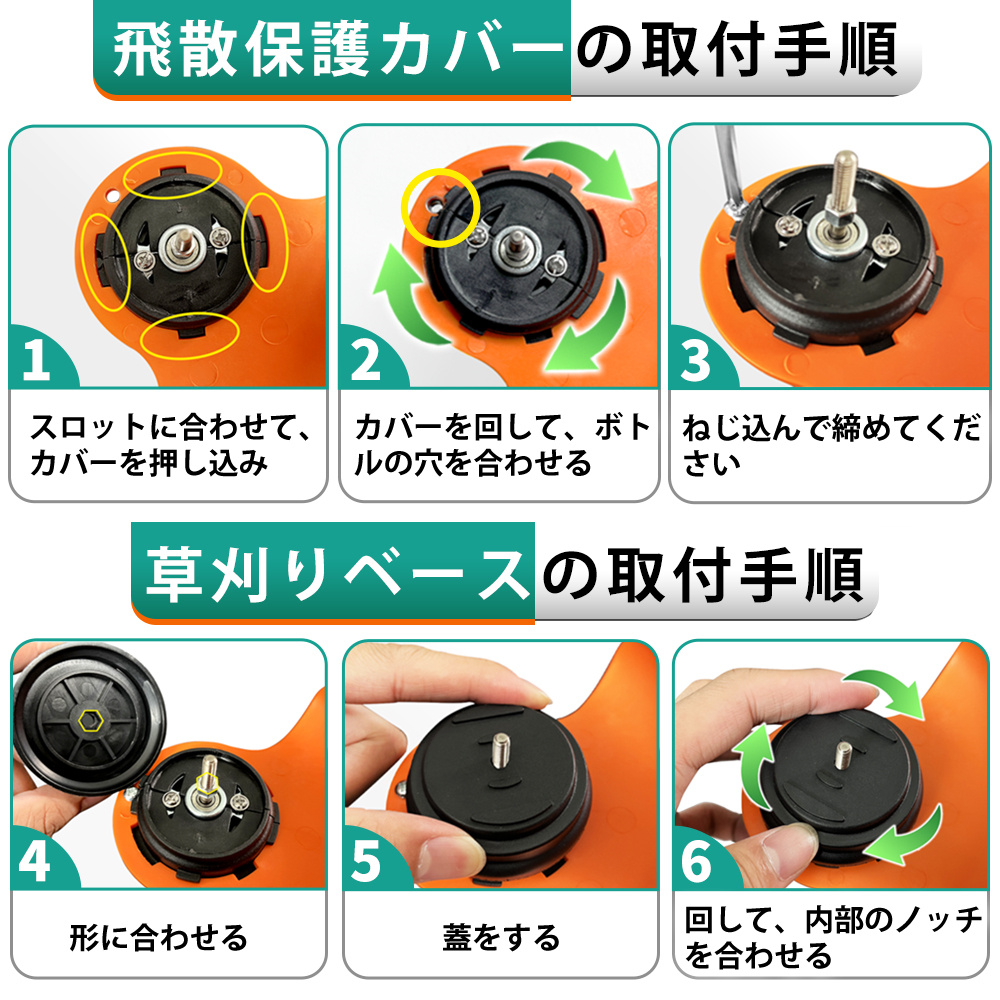 飛散保護カバーの取付手順

1

スロットに合わせて、カバーを押し込み

2

カバーを回して、ボトルの穴を合わせる

3

ねじ込んで締めてください

草刈りベースの取付手順

4

形に合わせる

5

蓋をする

6

回して、内部のノッチを合わせる