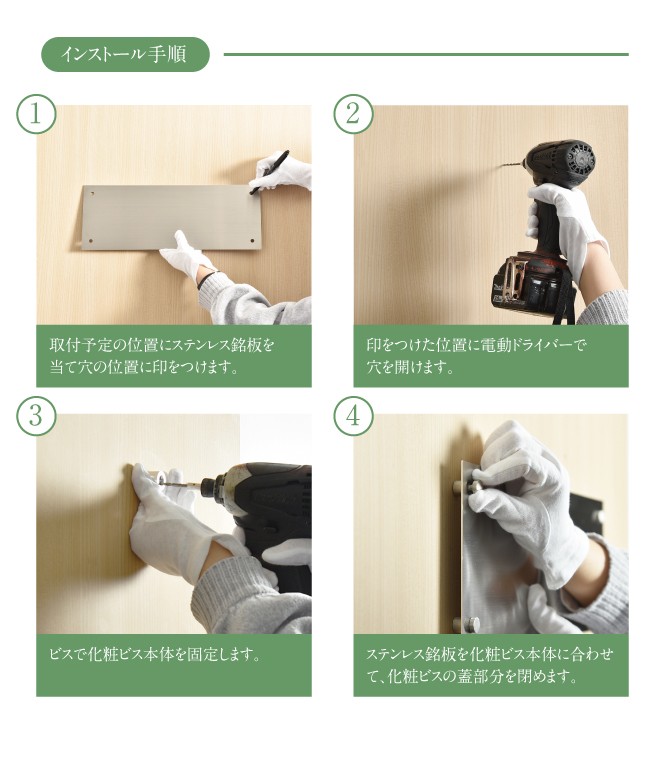 インストール手順

1

取付予定の位置にステンレス銘板を当て穴の位置に印をつけます。

2

印をつけた位置に電動ドライバーで穴を開けます。

3

ビスで化粧ビス本体を固定します。

4

ステンレス銘板を化粧ビス本体に合わせて、化粧ビスの蓋部分を閉めます。