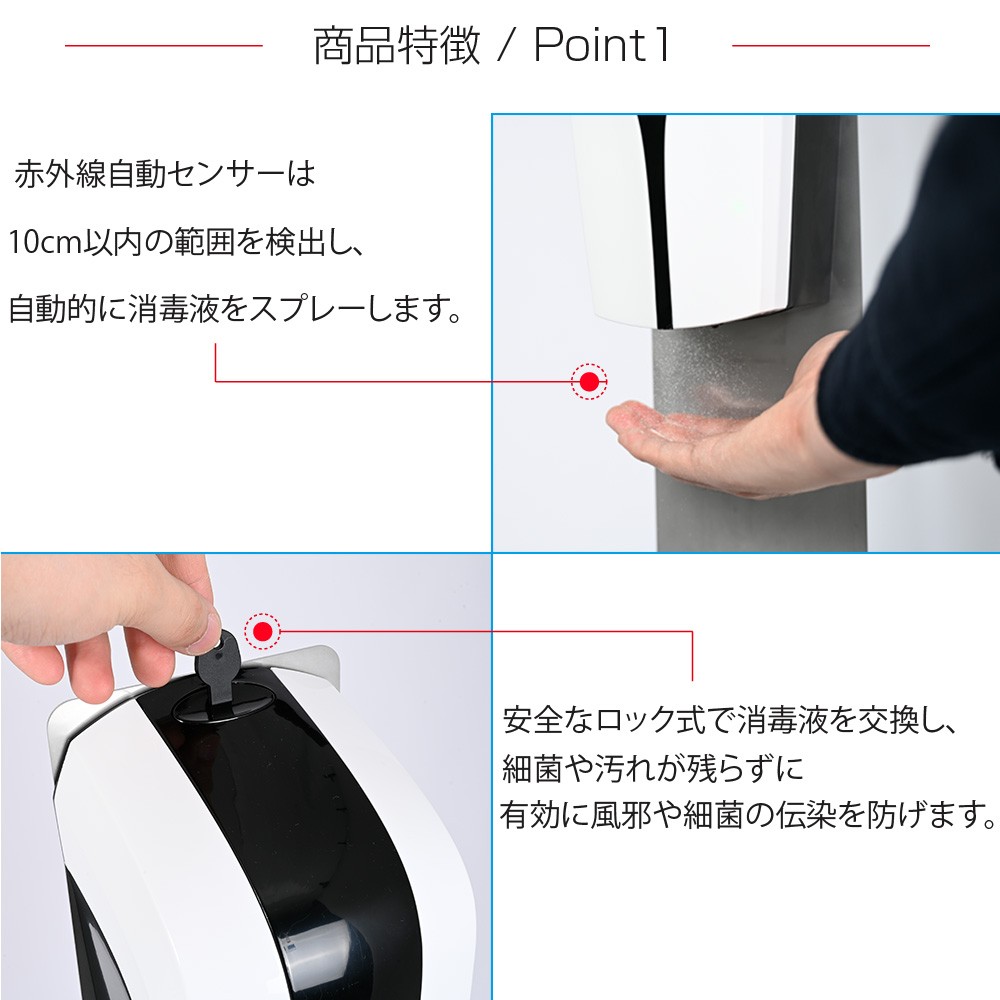 商品特徴 / Point1

赤外線自動センサーは
10cm以内の範囲を検出し、
自動的に消毒液をスプレーします。

安全なロック式で消毒液を交換し、
細菌や汚れが残らずに
有効に風邪や細菌の伝染を防げます。