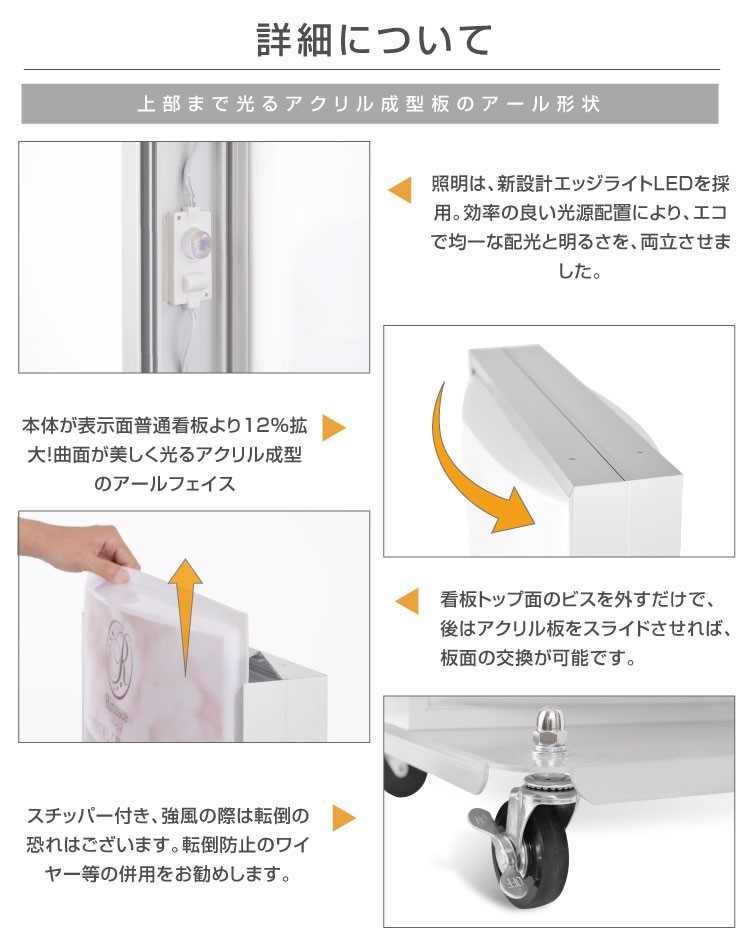 詳細について

上部まで光るアクリル成型板のアール形状

照明は、新設計エッジライトLEDを採用。効率の良い光源配置により、エコで均一な配光と明るさを、両立させました。

本体が表示面普通看板より12%拡大!曲面が美しく光るアクリル成型のアールフェイス

看板トップ面のビスを外すだけで、後はアクリル板をスライドさせれば、板面の交換が可能です。

スチッパー付き、強風の際は転倒の恐れはございます。転倒防止のワイヤー等の併用をお勧めします。