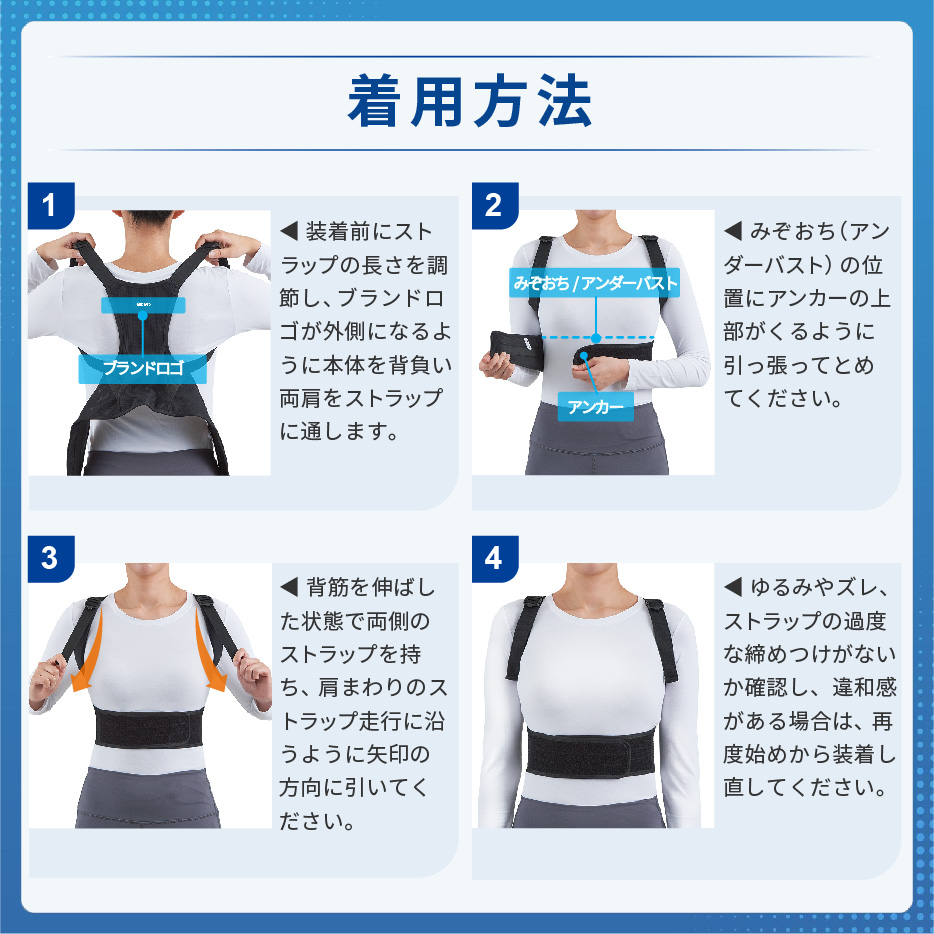 着用方法

1

ブランドロゴ

◀ 装着前にストラップの長さを調節し、ブランドロゴが外側になるように本体を背負い両肩をストラップに通します。

2

みぞおち / アンダーバスト

アンカー

◀ みぞおち（アンダーバスト）の位置にアンカーの上部がくるように引っ張ってとめてください。

3

◀ 背筋を伸ばした状態で両側のストラップを持ち、肩まわりのストラップ走行に沿うように矢印の方向に引いてください。

4

◀ ゆるみやズレ、ストラップの過度な締めつけがないか確認し、違和感がある場合は、再度始めから装着し直してください。