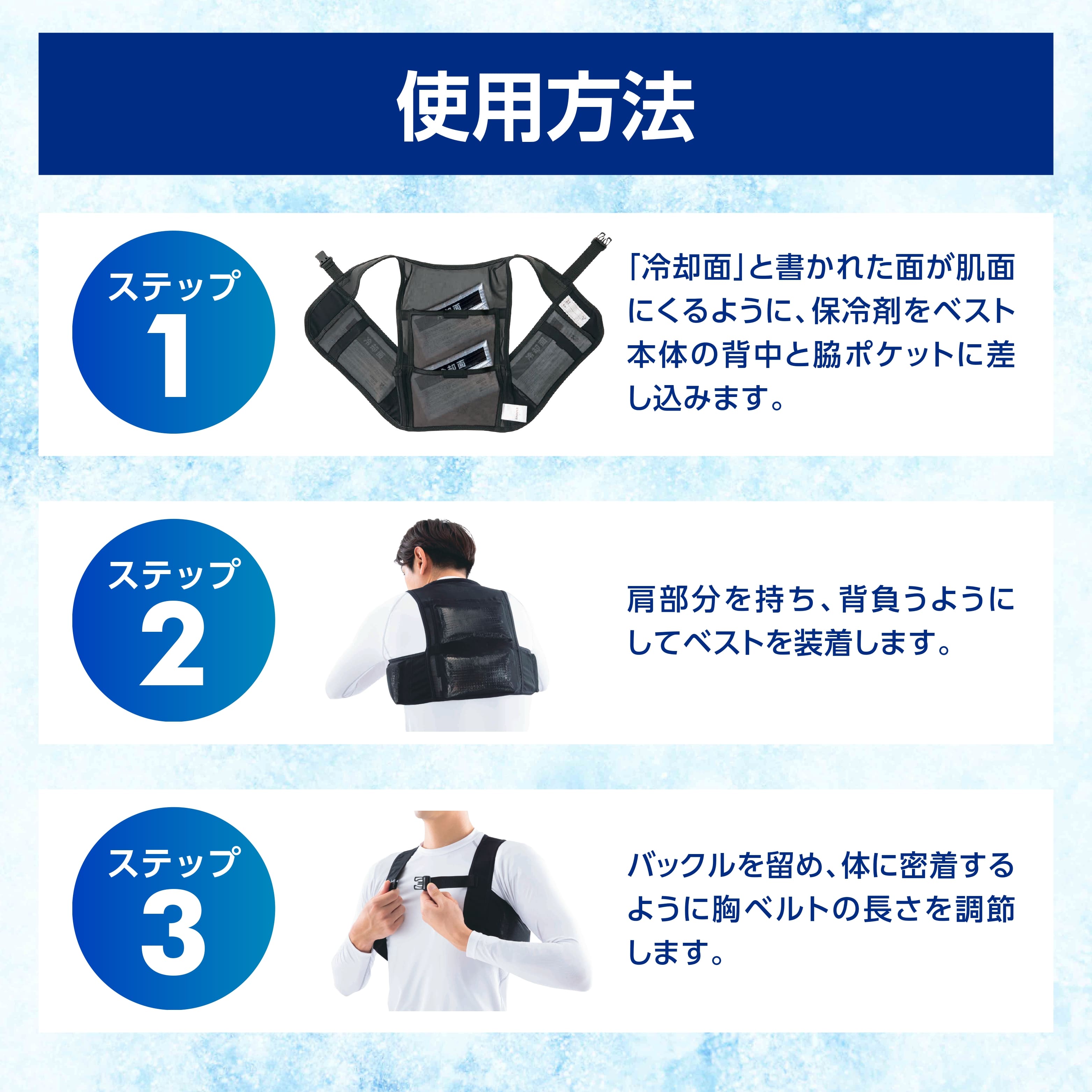 使用方法

ステップ
1

冷却面
冷却面
冷却面
冷却面

「冷却面」と書かれた面が肌面にくるように、保冷剤をベスト本体の背中と脇ポケットに差し込みます。

ステップ
2

肩部分を持ち、背負うようにしてベストを装着します。

ステップ
3

バックルを留め、体に密着するように胸ベルトの長さを調節します。