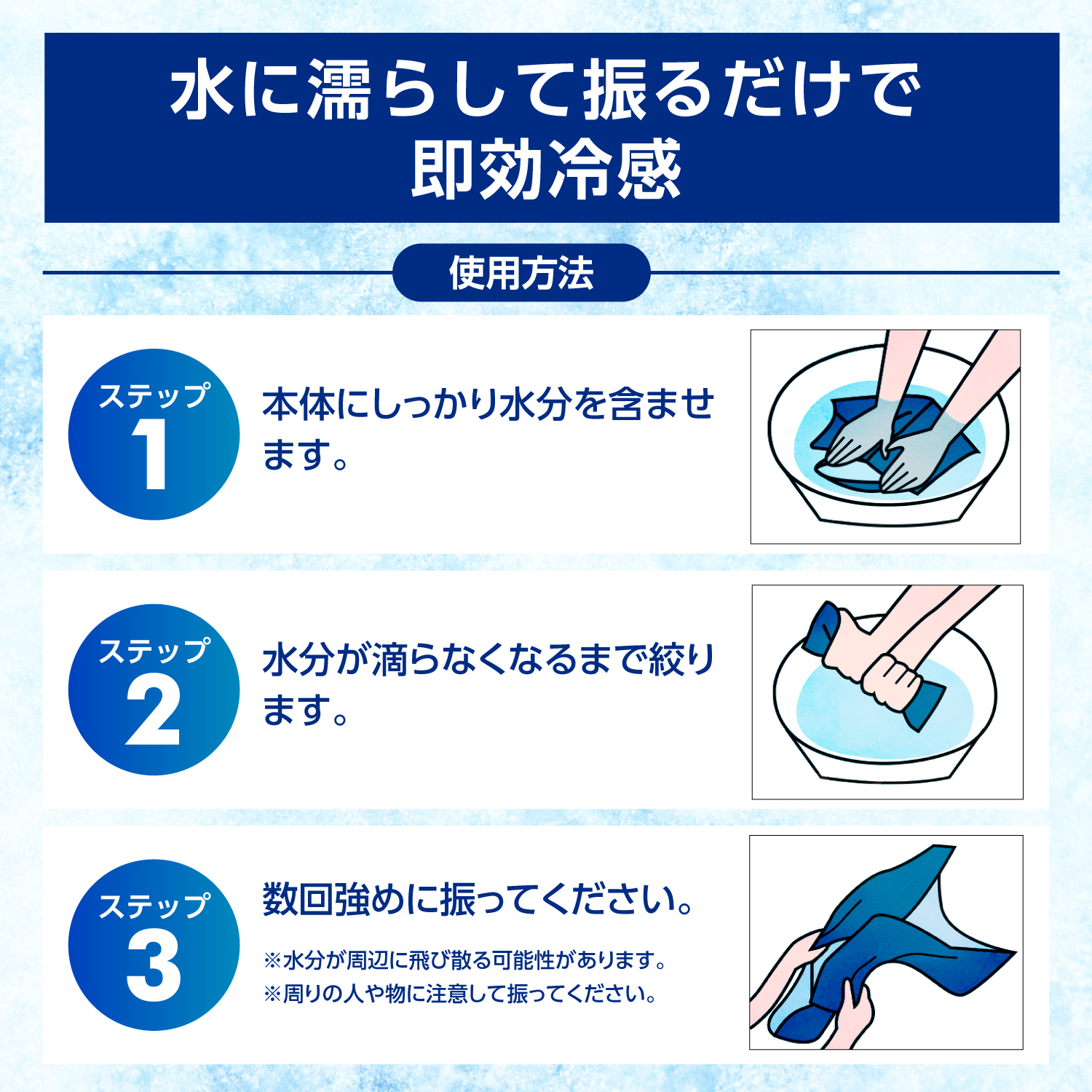 水に濡らして振るだけで
即効冷感

使用方法

ステップ
1
本体にしっかり水分を含ませます。

ステップ
2
水分が滴らなくなるまで絞ります。

ステップ
3
数回強めに振ってください。
※水分が周辺に飛び散る可能性があります。
※周りの人や物に注意して振ってください。