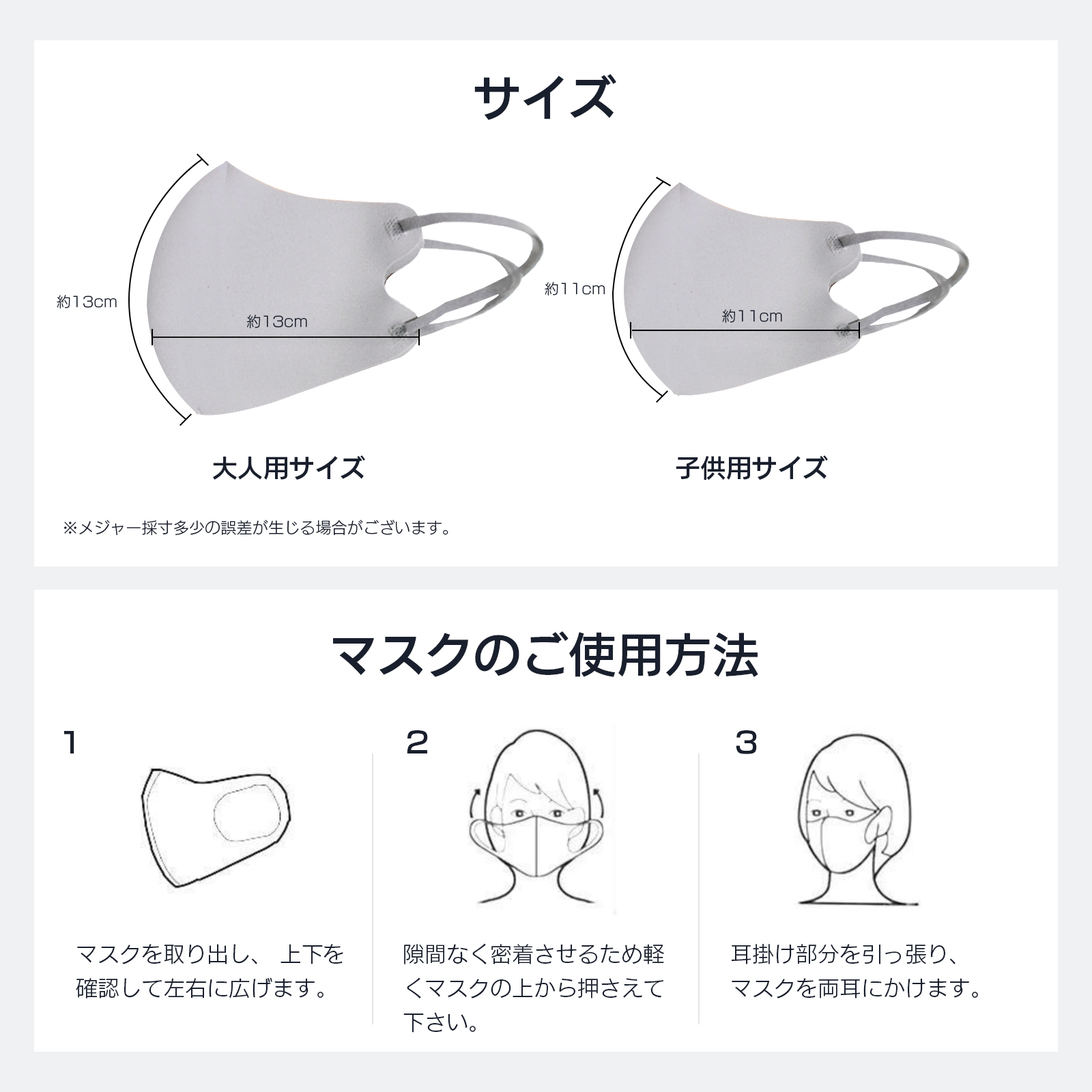 サイズ

約13cm

約13cm

約11cm

約11cm

大人用サイズ

子供用サイズ

※メジャー採寸多少の誤差が生じる場合がございます。

マスクのご使用方法

1

マスクを取り出し、 上下を確認して左右に広げます。

2

隙間なく密着させるため軽くマスクの上から押さえて下さい。

3

耳掛け部分を引っ張り、マスクを両耳にかけます。