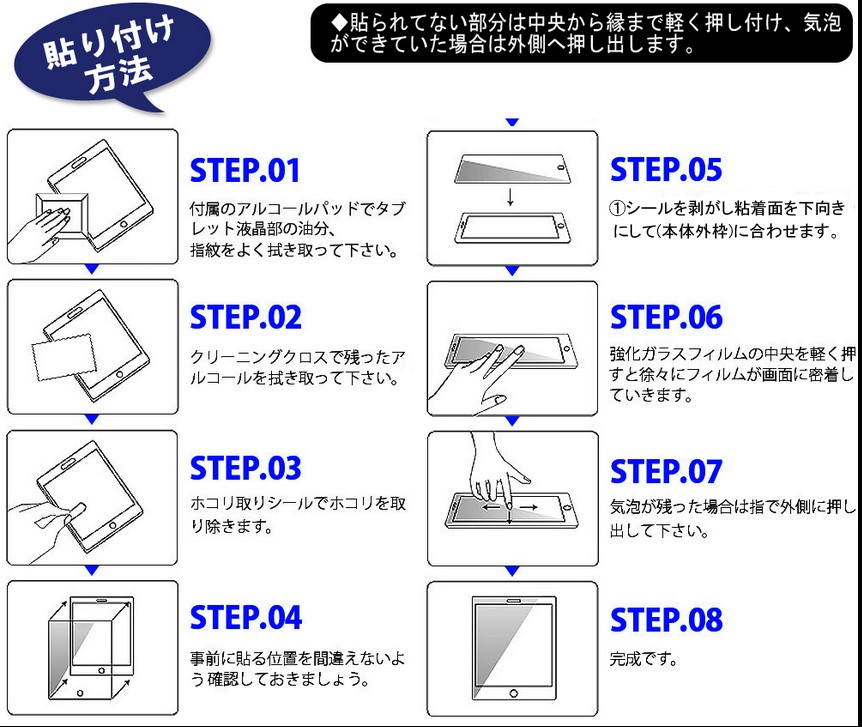 貼り付け方法

◆貼られてない部分は中央から縁まで軽く押し付け、気泡ができていた場合は外側へ押し出します。

STEP.01

付属のアルコールパッドでタブレット液晶部の油分、指紋をよく拭き取って下さい。

STEP.02

クリーニングクロスで残ったアルコールを拭き取って下さい。

STEP.03

ホコリ取りシールでホコリを取り除きます。

STEP.04

事前に貼る位置を間違えないよう確認しておきましょう。

STEP.05

①シールを剥がし粘着面を下向きにして(本体外枠)に合わせます。

STEP.06

強化ガラスフィルムの中央を軽く押すと徐々にフィルムが画面に密着していきます。

STEP.07

気泡が残った場合は指で外側に押し出して下さい。

STEP.08

完成です。