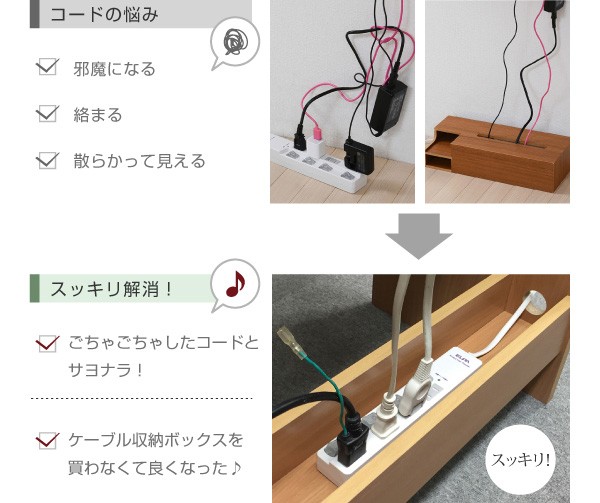 コードの悩み

邪魔になる

絡まる

散らかって見える

スッキリ解消！

ごちゃごちゃしたコードとサヨナラ！

ケーブル収納ボックスを買わなくて良くなった♪

ELPA

スッキリ!