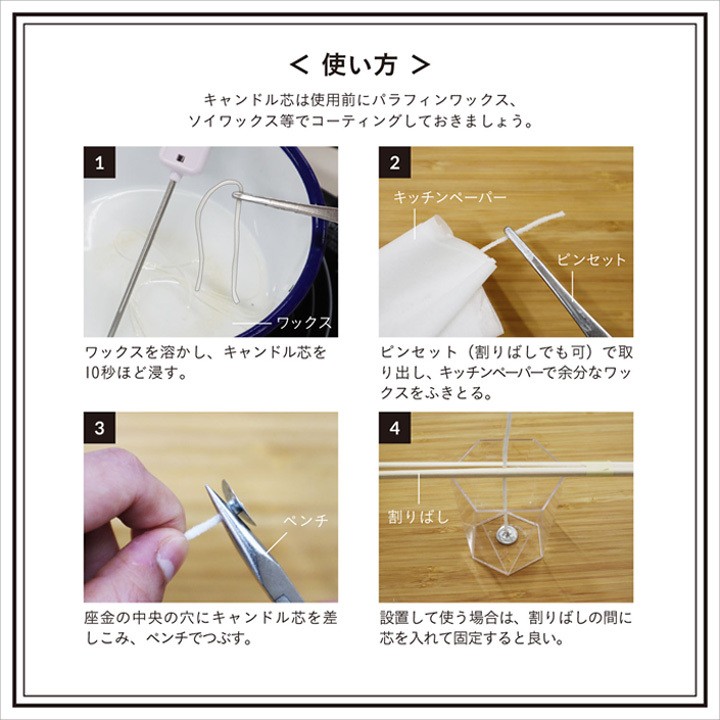 < 使い方 >

キャンドル芯は使用前にパラフィンワックス、ソイワックス等でコーティングしておきましょう。

1

ワックス

ワックスを溶かし、キャンドル芯を10秒ほど浸す。

2

キッチンペーパー

ピンセット

ピンセット（割りばしでも可）で取り出し、キッチンペーパーで余分なワックスをふきとる。

3

ペンチ

座金の中央の穴にキャンドル芯を差しこみ、ペンチでつぶす。

4

割りばし

設置して使う場合は、割りばしの間に芯を入れて固定すると良い。