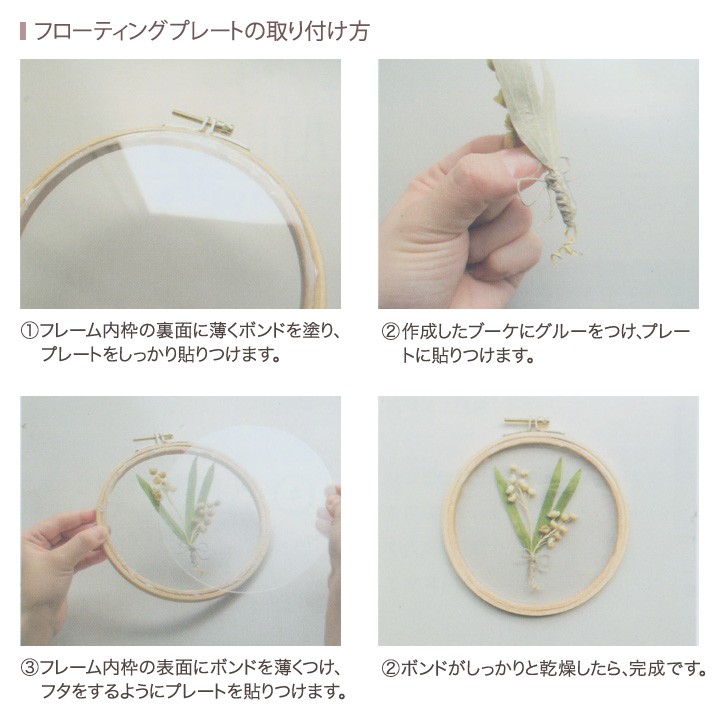 フローティングプレートの取り付け方

①フレーム内枠の裏面に薄くボンドを塗り、プレートをしっかり貼りつけます。

②作成したブーケにグルーをつけ、プレートに貼りつけます。

③フレーム内枠の表面にボンドを薄くつけ、フタをするようにプレートを貼りつけます。

②ボンドがしっかりと乾燥したら、完成です。