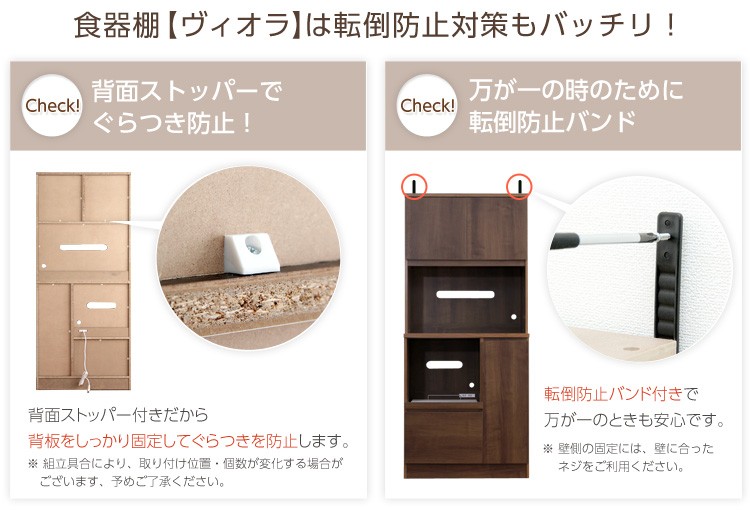 食器棚【ヴィオラ】は転倒防止対策もバッチリ！

Check! 背面ストッパーでぐらつき防止！

背面ストッパー付きだから
背板をしっかり固定してぐらつきを防止します。
※ 組立具合により、取り付け位置・個数が変化する場合がございます、予めご了承ください。

Check! 万が一の時のために転倒防止バンド

転倒防止バンド付きで
万が一のときも安心です。
※ 壁側の固定には、壁に合ったネジをご利用ください。