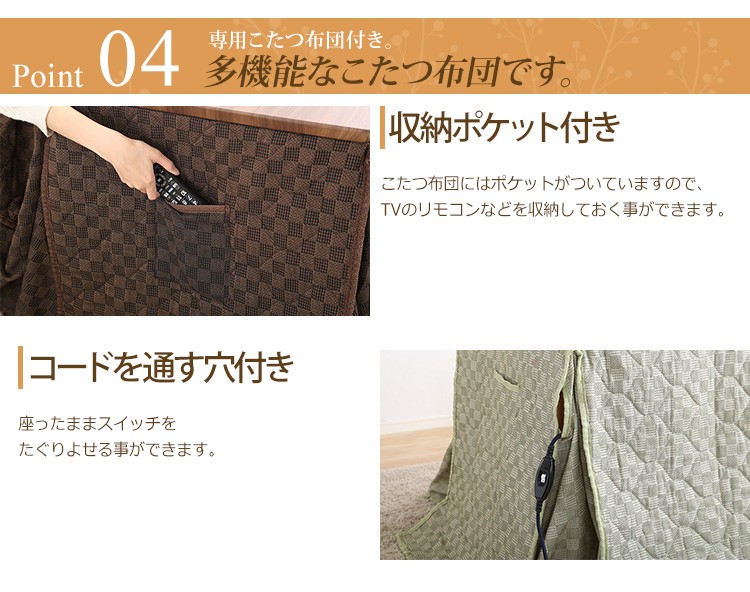 Point 04 専用こたつ布団付き。
多機能なこたつ布団です。

収納ポケット付き

こたつ布団にはポケットがついていますので、TVのリモコンなどを収納しておく事ができます。

コードを通す穴付き

座ったままスイッチをたぐりよせる事ができます。