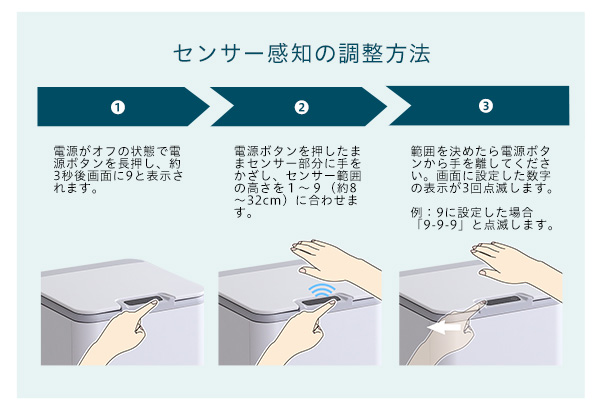 センサー感知の調整方法

❶

電源がオフの状態で電源ボタンを長押し、約3秒後画面に9と表示されます。

❷

電源ボタンを押したままセンサー部分に手をかざし、センサー範囲の高さを１～９（約8～32cm）に合わせます。

❸

範囲を決めたら電源ボタンから手を離してください。画面に設定した数字の表示が3回点滅します。

例：9に設定した場合「9-9-9」と点滅します。