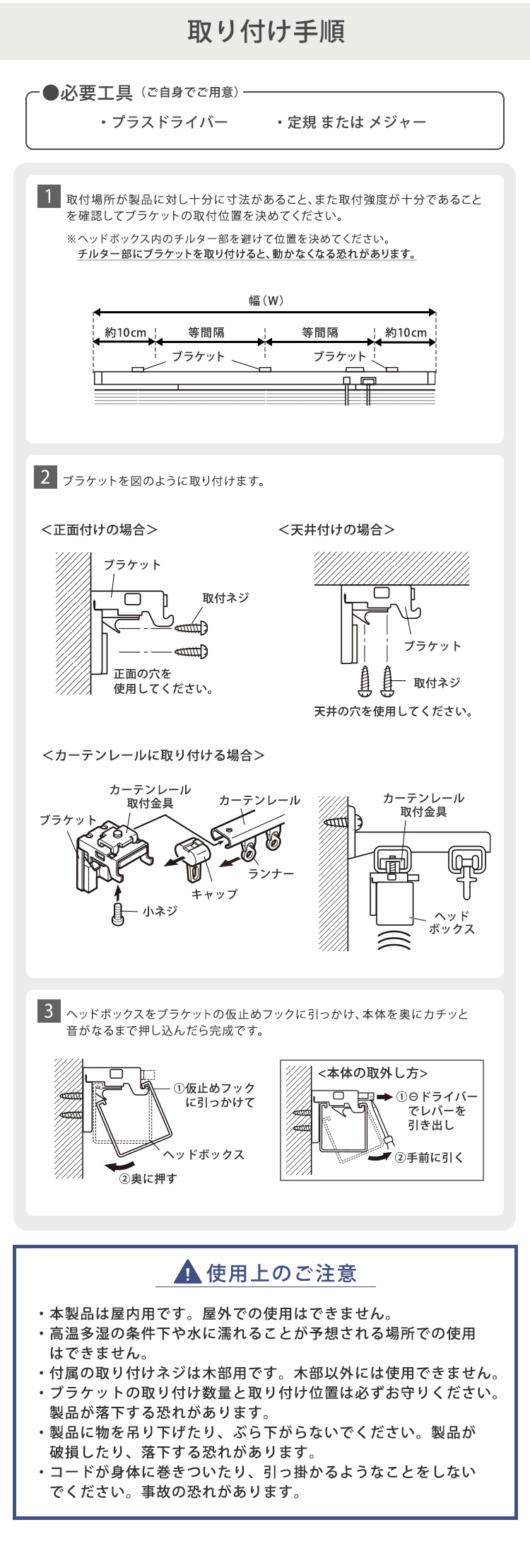 取り付け手順

●必要工具（ご自身でご用意）

・プラスドライバー　・定規 または メジャー

1 取付場所が製品に対し十分に寸法があること、また取付強度が十分であることを確認してブラケットの取付位置を決めてください。

※ヘッドボックス内のチルター部を避けて位置を決めてください。
チルター部にブラケットを取り付けると、動かなくなる恐れがあります。

幅（W）
約10cm　等間隔　等間隔　約10cm
ブラケット　ブラケット

2 ブラケットを図のように取り付けます。

＜正面付けの場合＞
ブラケット
取付ネジ
正面の穴を使用してください。

＜天井付けの場合＞
ブラケット
取付ネジ
天井の穴を使用してください。

＜カーテンレールに取り付ける場合＞
カーテンレール取付金具
カーテンレール
ブラケット
ランナー
キャップ
小ネジ
カーテンレール取付金具
ヘッドボックス

3 ヘッドボックスをブラケットの仮止めフックに引っかけ、本体を奥にカチッと音がなるまで押し込んだら完成です。

①仮止めフックに引っかけて
ヘッドボックス
②奥に押す

＜本体の取外し方＞
①⊖ドライバーでレバーを引き出し
②手前に引く

使用上のご注意

・本製品は屋内用です。屋外での使用はできません。
・高温多湿の条件下や水に濡れることが予想される場所での使用はできません。
・付属の取り付けネジは木部用です。木部以外には使用できません。
・ブラケットの取り付け数量と取り付け位置は必ずお守りください。製品が落下する恐れがあります。
・製品に物を吊り下げたり、ぶら下がらないでください。製品が破損したり、落下する恐れがあります。
・コードが身体に巻きついたり、引っ掛かるようなことをしないでください。事故の恐れがあります。