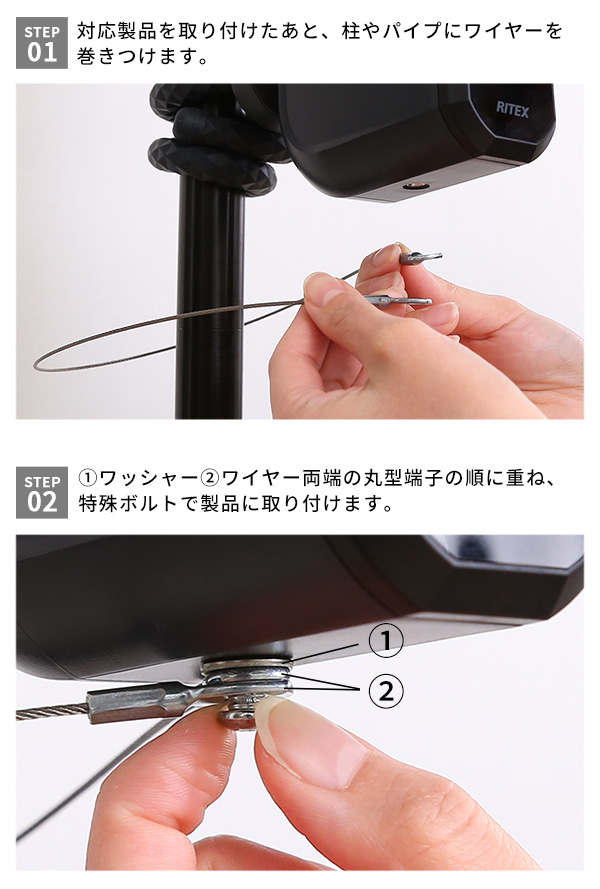 STEP 01 対応製品を取り付けたあと、柱やパイプにワイヤーを巻きつけます。

RITEX

STEP 02 ①ワッシャー②ワイヤー両端の丸型端子の順に重ね、特殊ボルトで製品に取り付けます。

①

②