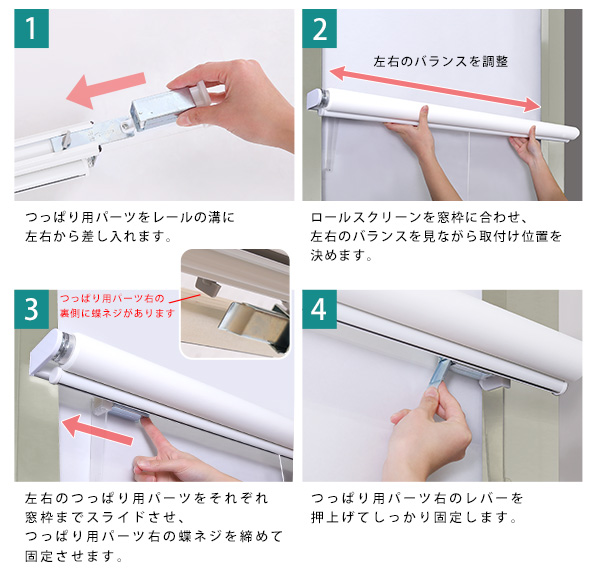 1

つっぱり用パーツをレールの溝に左右から差し入れます。

2

左右のバランスを調整

ロールスクリーンを窓枠に合わせ、左右のバランスを見ながら取付け位置を決めます。

3

つっぱり用パーツ右の裏側に蝶ネジがあります

左右のつっぱり用パーツをそれぞれ窓枠までスライドさせ、つっぱり用パーツ右の蝶ネジを締めて固定させます。

4

つっぱり用パーツ右のレバーを押上げてしっかり固定します。