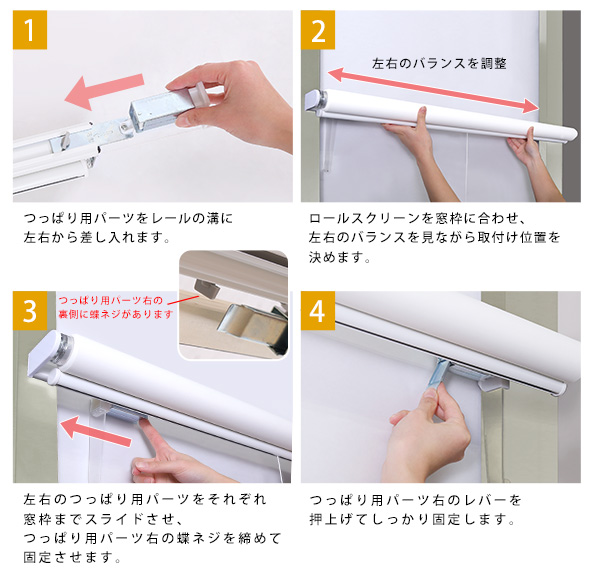 1

つっぱり用パーツをレールの溝に左右から差し入れます。

2

左右のバランスを調整

ロールスクリーンを窓枠に合わせ、左右のバランスを見ながら取付け位置を決めます。

3

つっぱり用パーツ右の裏側に蝶ネジがあります

左右のつっぱり用パーツをそれぞれ窓枠までスライドさせ、つっぱり用パーツ右の蝶ネジを締めて固定させます。

4

つっぱり用パーツ右のレバーを押上げてしっかり固定します。