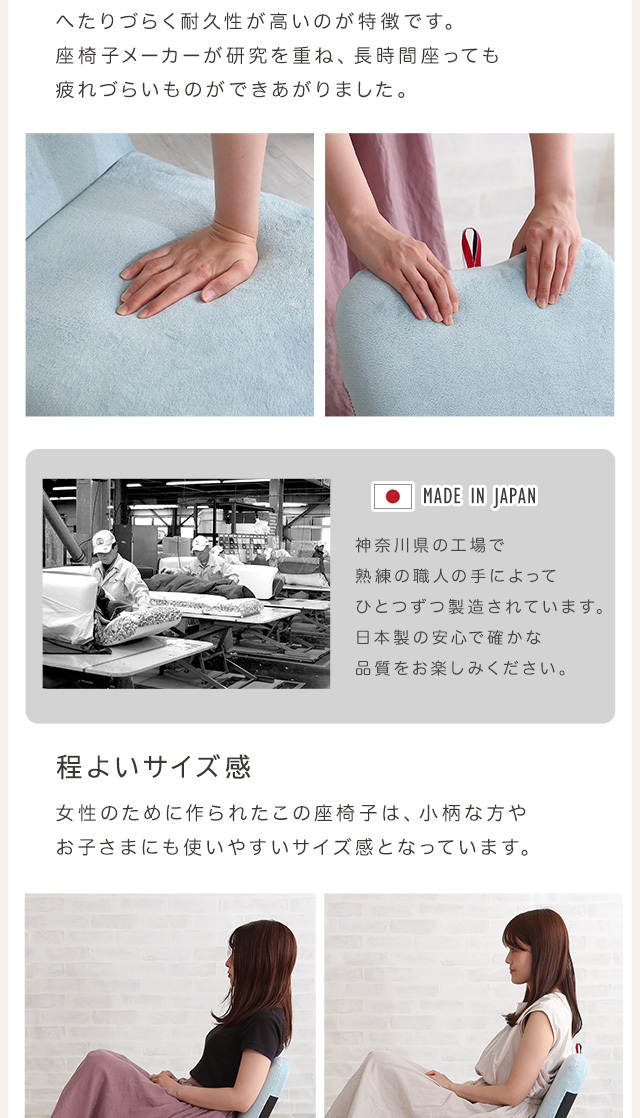 へたりづらく耐久性が高いのが特徴です。
座椅子メーカーが研究を重ね、長時間座っても
疲れづらいものができあがりました。

MADE IN JAPAN

神奈川県の工場で
熟練の職人の手によって
ひとつずつ製造されています。
日本製の安心で確かな
品質をお楽しみください。

程よいサイズ感

女性のために作られたこの座椅子は、小柄な方や
お子さまにも使いやすいサイズ感となっています。