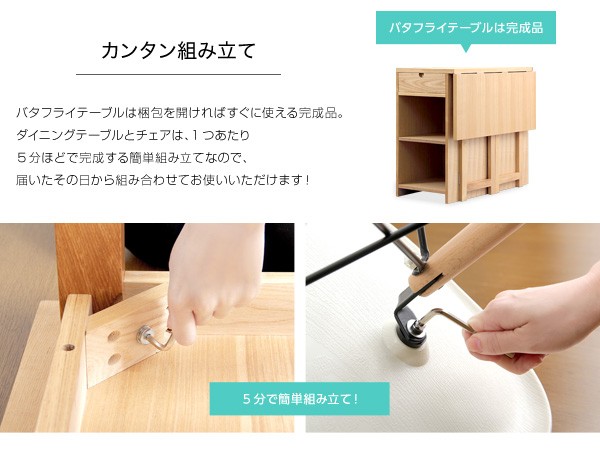 カンタン組み立て

バタフライテーブルは梱包を開ければすぐに使える完成品。
ダイニングテーブルとチェアは、１つあたり
５分ほどで完成する簡単組み立てなので、
届いたその日から組み合わせてお使いいただけます！

バタフライテーブルは完成品

５分で簡単組み立て！