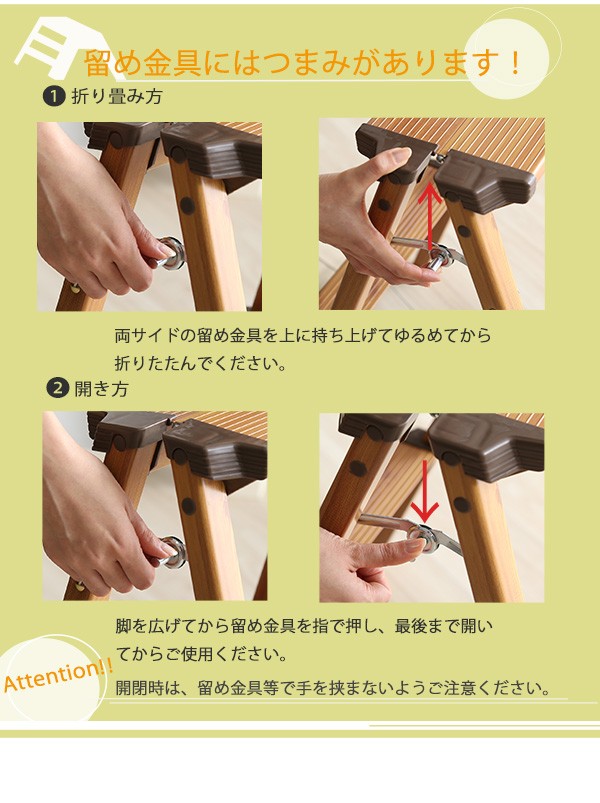 留め金具にはつまみがあります！

❶ 折り畳み方

両サイドの留め金具を上に持ち上げてゆるめてから折りたたんでください。

❷ 開き方

脚を広げてから留め金具を指で押し、最後まで開いてからご使用ください。

Attention!!

開閉時は、留め金具等で手を挟まないようご注意ください。