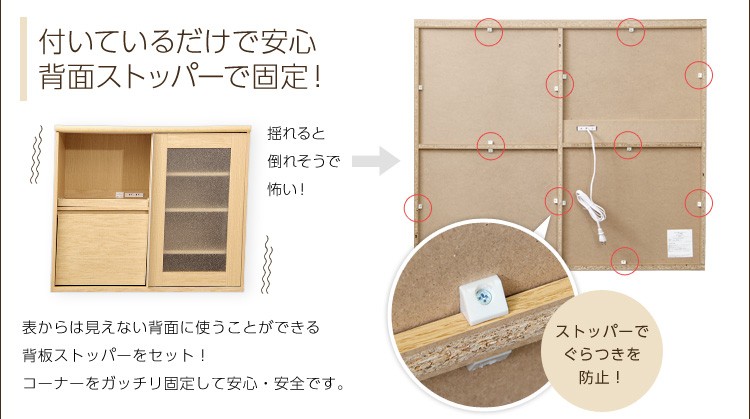 付いているだけで安心
背面ストッパーで固定！

揺れると
倒れそうで
怖い！

表からは見えない背面に使うことができる
背板ストッパーをセット！
コーナーをガッチリ固定して安心・安全です。

ストッパーで
ぐらつきを
防止！