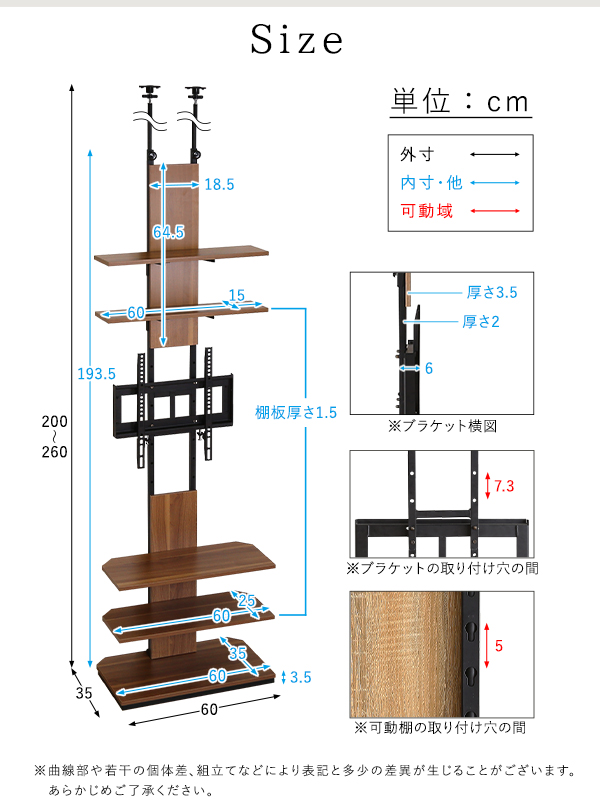 Size

単位：cm

外寸
内寸・他
可動域

18.5
64.5
15
60
193.5
200
～
260
棚板厚さ1.5
25
60
35
60
3.5
35
60

厚さ3.5
厚さ2
6
※ブラケット横図

7.3
※ブラケットの取り付け穴の間

5
※可動棚の取り付け穴の間

※曲線部や若干の個体差、組立てなどにより表記と多少の差異が生じることがございます。あらかじめご了承ください。