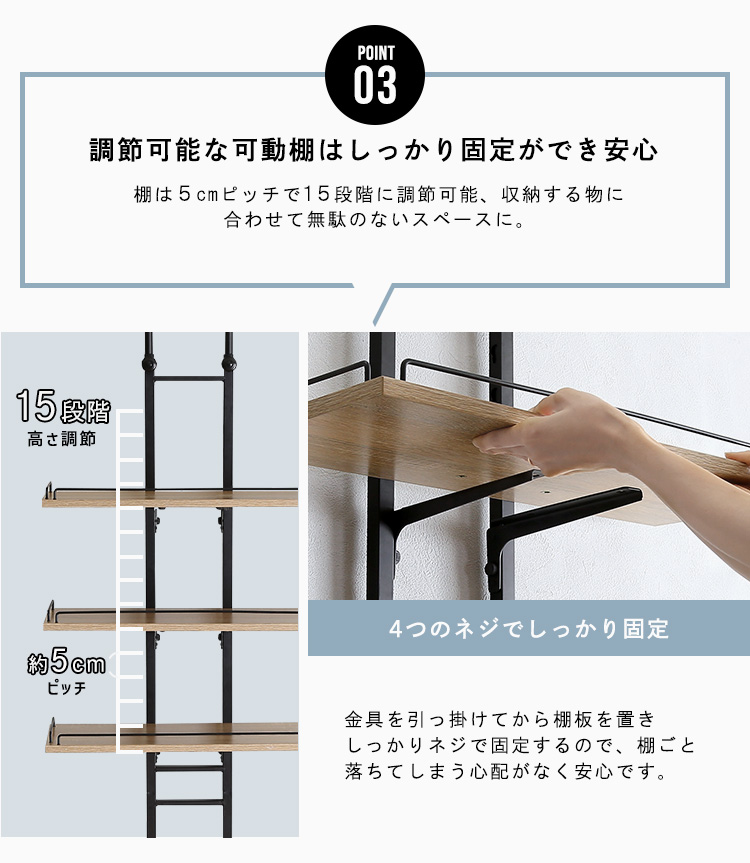 POINT
03

調節可能な可動棚はしっかり固定ができ安心

棚は５cmピッチで15段階に調節可能、収納する物に合わせて無駄のないスペースに。

15段階
高さ調節

約5cm
ピッチ

4つのネジでしっかり固定

金具を引っ掛けてから棚板を置きしっかりネジで固定するので、棚ごと落ちてしまう心配がなく安心です。