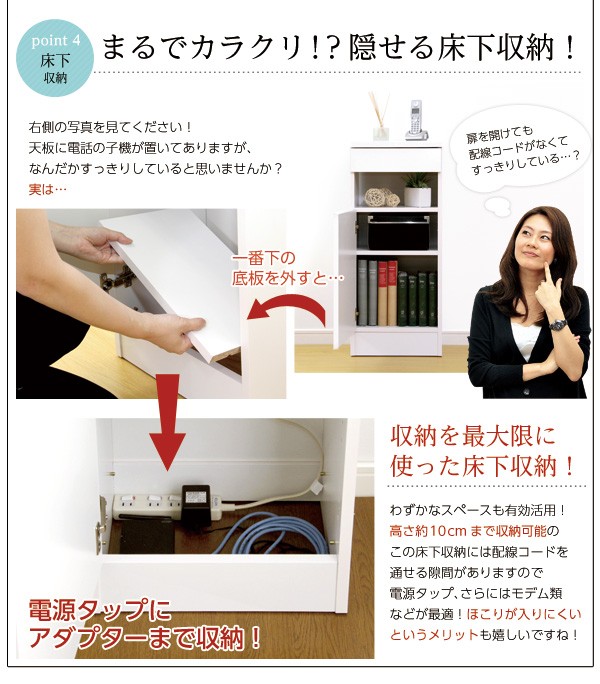 point 4
床下
収納

まるでカラクリ!?隠せる床下収納!

右側の写真を見てください!
天板に電話の子機が置いてありますが、
なんだかすっきりしていると思いませんか?
実は…

扉を開けても
配線コードがなくて
すっきりしている…?

一番下の
底板を外すと…

収納を最大限に
使った床下収納!

わずかなスペースも有効活用!
高さ約10cmまで収納可能の
この床下収納には配線コードを
通せる隙間がありますので
電源タップ、さらにはモデム類
などが最適!ほこりが入りにくい
というメリットも嬉しいですね!

電源タップに
アダプターまで収納!