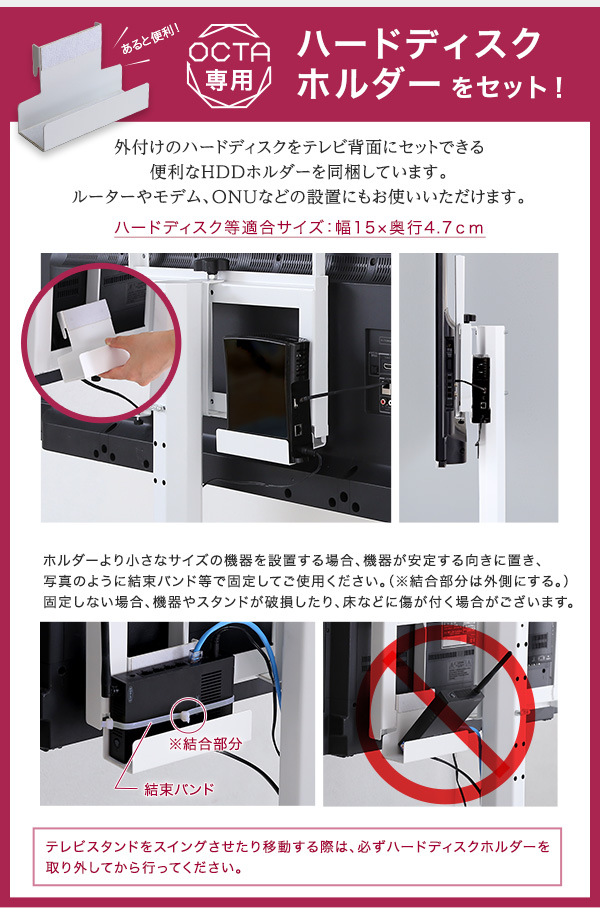 あると便利!

OCTA 専用

ハードディスクホルダー をセット!

外付けのハードディスクをテレビ背面にセットできる便利なHDDホルダーを同梱しています。ルーターやモデム、ONUなどの設置にもお使いいただけます。

ハードディスク等適合サイズ:幅15×奥行4.7cm

ホルダーより小さなサイズの機器を設置する場合、機器が安定する向きに置き、写真のように結束バンド等で固定してご使用ください。(※結合部分は外側にする。)固定しない場合、機器やスタンドが破損したり、床などに傷が付く場合がございます。

※結合部分

結束バンド

テレビスタンドをスイングさせたり移動する際は、必ずハードディスクホルダーを取り外してから行ってください。