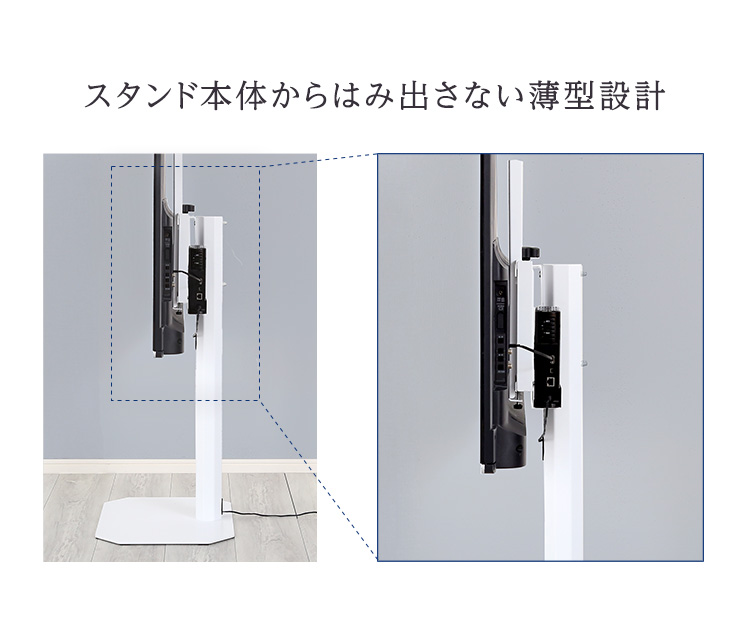 スタンド本体からはみ出さない薄型設計