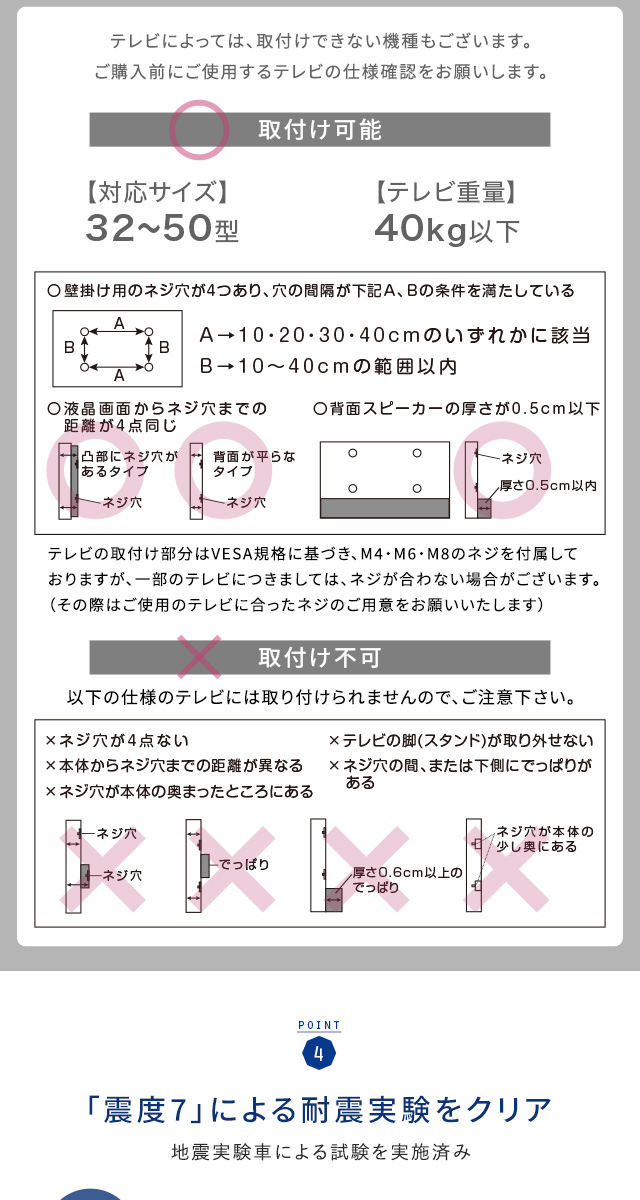 テレビによっては、取付けできない機種もございます。
ご購入前にご使用するテレビの仕様確認をお願いします。

取付け可能

【対応サイズ】
32~50型

【テレビ重量】
40kg以下

○壁掛け用のネジ穴が4つあり、穴の間隔が下記A、Bの条件を満たしている

A
B
B
A

A→10・20・30・40cmのいずれかに該当
B→10~40cmの範囲以内

○液晶画面からネジ穴までの距離が4点同じ

凸部にネジ穴があるタイプ
ネジ穴
背面が平らなタイプ
ネジ穴

○背面スピーカーの厚さが0.5cm以下

ネジ穴
厚さ0.5cm以内

テレビの取付け部分はVESA規格に基づき、M4・M6・M8のネジを付属しておりますが、一部のテレビにつきましては、ネジが合わない場合がございます。
(その際はご使用のテレビに合ったネジのご用意をお願いいたします)

取付け不可

以下の仕様のテレビには取り付けられませんので、ご注意下さい。

×ネジ穴が4点ない
×本体からネジ穴までの距離が異なる
×ネジ穴が本体の奥まったところにある
×テレビの脚(スタンド)が取り外せない
×ネジ穴の間、または下側にでっぱりがある

ネジ穴
ネジ穴
でっぱり
厚さ0.6cm以上のでっぱり
ネジ穴が本体の少し奥にある

POINT
4

「震度7」による耐震実験をクリア
地震実験車による試験を実施済み