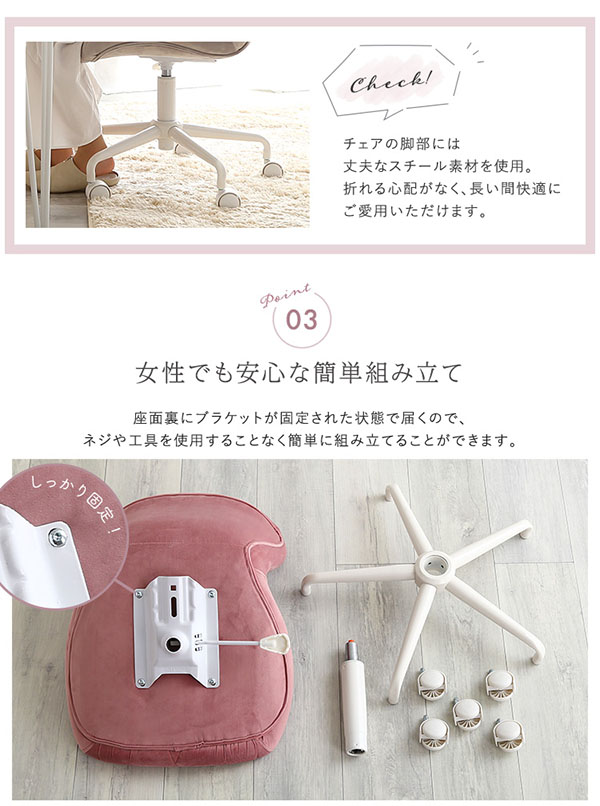 Check!

チェアの脚部には
丈夫なスチール素材を使用。
折れる心配がなく、長い間快適に
ご愛用いただけます。

Point
03

女性でも安心な簡単組み立て

座面裏にブラケットが固定された状態で届くので、
ネジや工具を使用することなく簡単に組み立てることができます。

しっかり固定！