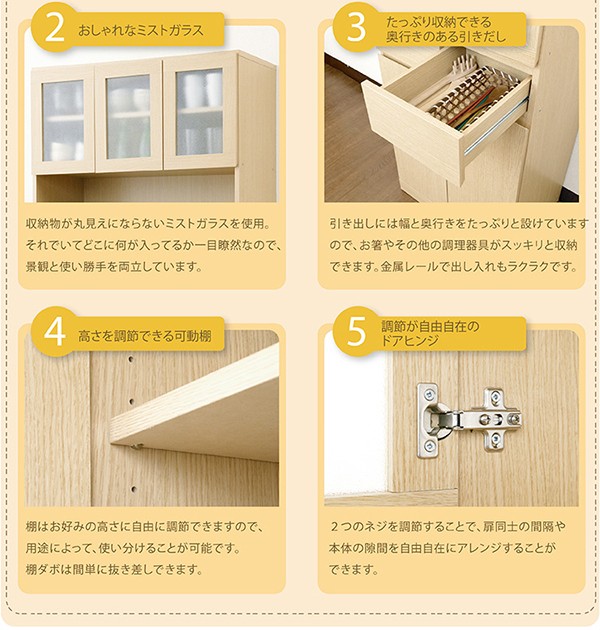 2 おしゃれなミストガラス

収納物が丸見えにならないミストガラスを使用。それでいてどこに何が入ってるか一目瞭然なので、景観と使い勝手を両立しています。

3 たっぷり収納できる奥行きのある引きだし

引き出しには幅と奥行きをたっぷりと設けていますので、お箸やその他の調理器具がスッキリと収納できます。金属レールで出し入れもラクラクです。

4 高さを調節できる可動棚

棚はお好みの高さに自由に調節できますので、用途によって、使い分けることが可能です。棚ダボは簡単に抜き差しできます。

5 調節が自由自在のドアヒンジ

２つのネジを調節することで、扉同士の間隔や本体の隙間を自由自在にアレンジすることができます。