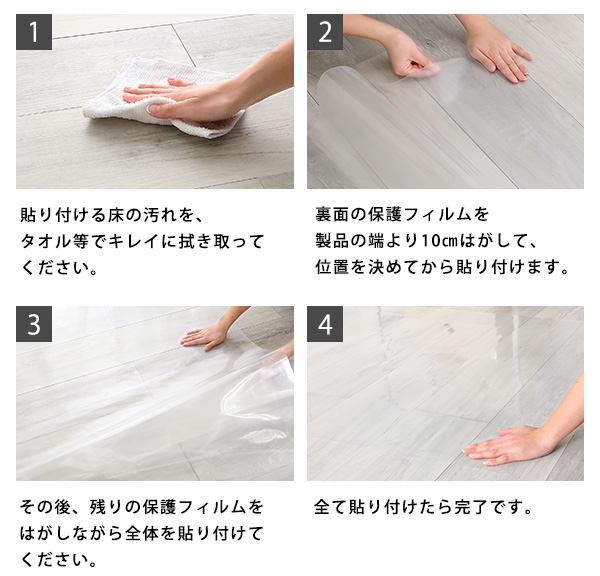 1

貼り付ける床の汚れを、タオル等でキレイに拭き取ってください。

2

裏面の保護フィルムを製品の端より10㎝はがして、位置を決めてから貼り付けます。

3

その後、残りの保護フィルムをはがしながら全体を貼り付けてください。

4

全て貼り付けたら完了です。