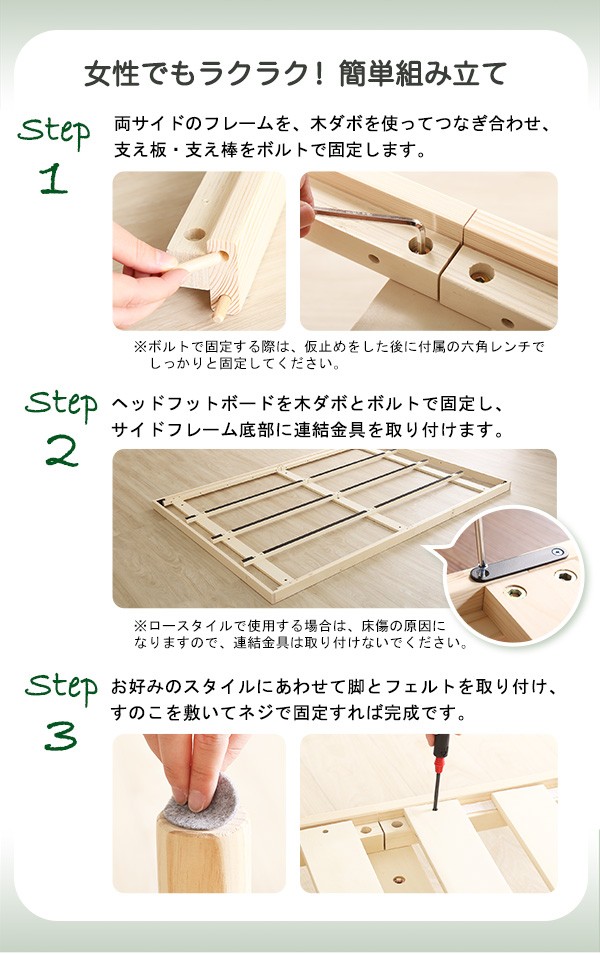 女性でもラクラク！簡単組み立て

Step 1

両サイドのフレームを、木ダボを使ってつなぎ合わせ、支え板・支え棒をボルトで固定します。

※ボルトで固定する際は、仮止めをした後に付属の六角レンチでしっかりと固定してください。

Step 2

ヘッドフットボードを木ダボとボルトで固定し、サイドフレーム底部に連結金具を取り付けます。

※ロースタイルで使用する場合は、床傷の原因になりますので、連結金具は取り付けないでください。

Step 3

お好みのスタイルにあわせて脚とフェルトを取り付け、すのこを敷いてネジで固定すれば完成です。