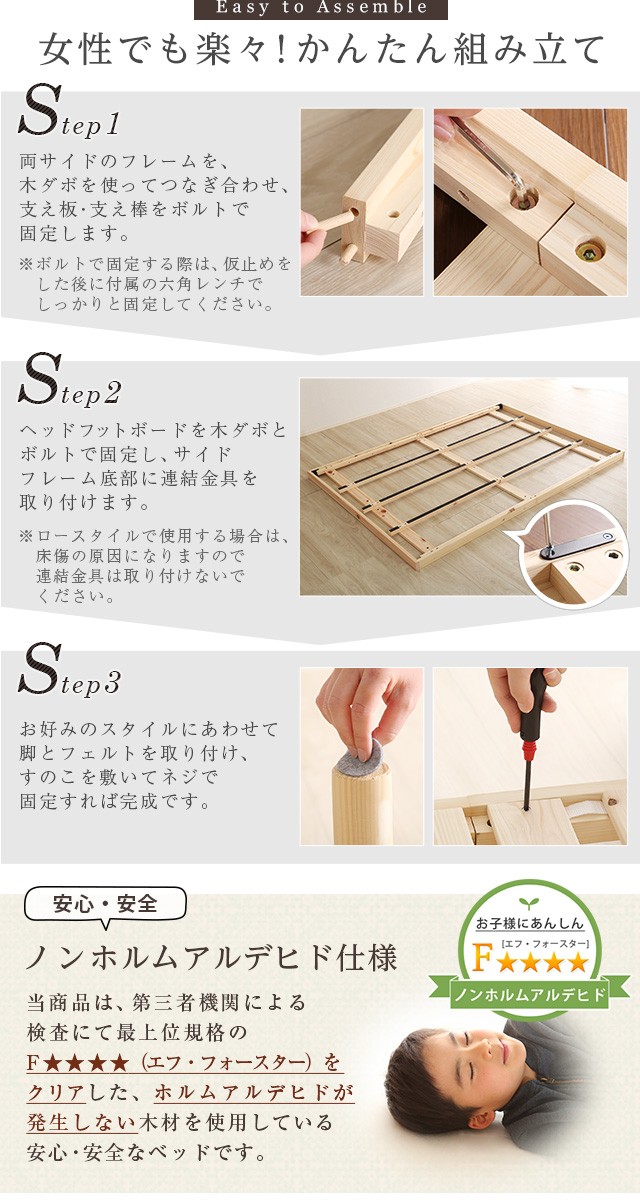 Easy to Assemble

女性でも楽々！かんたん組み立て

Step1

両サイドのフレームを、木ダボを使ってつなぎ合わせ、支え板・支え棒をボルトで固定します。

※ボルトで固定する際は、仮止めをした後に付属の六角レンチでしっかりと固定してください。

Step2

ヘッドフットボードを木ダボとボルトで固定し、サイドフレーム底部に連結金具を取り付けます。

※ロースタイルで使用する場合は、床傷の原因になりますので連結金具は取り付けないでください。

Step3

お好みのスタイルにあわせて脚とフェルトを取り付け、すのこを敷いてネジで固定すれば完成です。

安心・安全

ノンホルムアルデヒド仕様

当商品は、第三者機関による検査にて最上位規格のF★★★★（エフ・フォースター）をクリアした、ホルムアルデヒドが発生しない木材を使用している安心・安全なベッドです。

お子様にあんしん
[エフ・フォースター]
F★★★★
ノンホルムアルデヒド