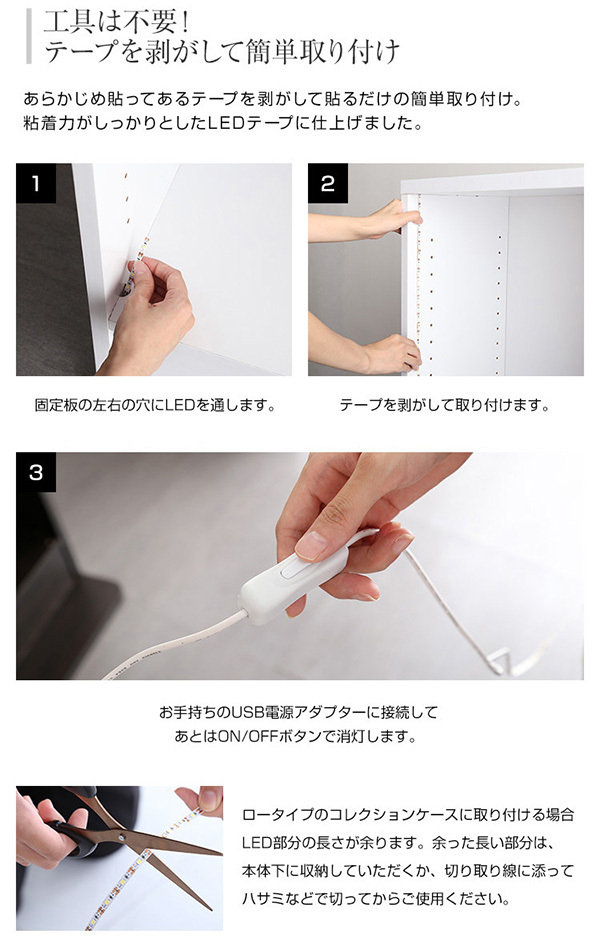 工具は不要！
テープを剥がして簡単取り付け

あらかじめ貼ってあるテープを剥がして貼るだけの簡単取り付け。
粘着力がしっかりとしたLEDテープに仕上げました。

1

固定板の左右の穴にLEDを通します。

2

テープを剥がして取り付けます。

3

お手持ちのUSB電源アダプターに接続して
あとはON/OFFボタンで消灯します。

ロータイプのコレクションケースに取り付ける場合
LED部分の長さが余ります。余った長い部分は、
本体下に収納していただくか、切り取り線に添って
ハサミなどで切ってからご使用ください。