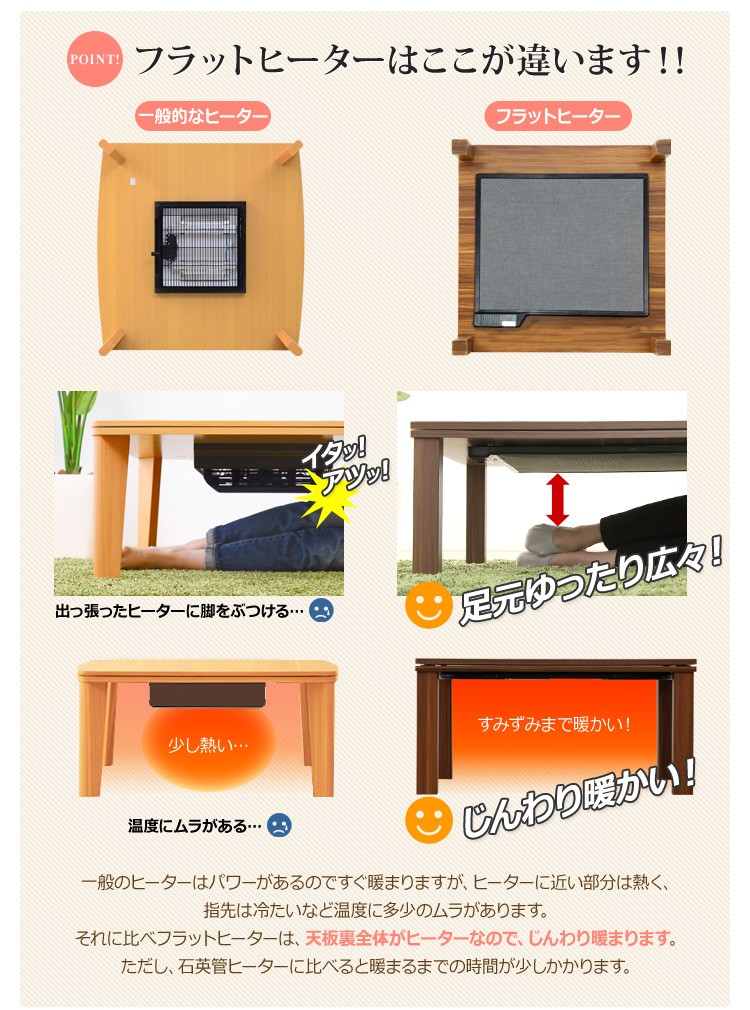 POINT! フラットヒーターはここが違います!!

一般的なヒーター

フラットヒーター

イタッ!
アツッ!

出っ張ったヒーターに脚をぶつける…

足元ゆったり広々!

少し熱い…

温度にムラがある…

すみずみまで暖かい!

じんわり暖かい!

一般のヒーターはパワーがあるのですぐ暖まりますが、ヒーターに近い部分は熱く、指先は冷たいなど温度に多少のムラがあります。
それに比べフラットヒーターは、天板裏全体がヒーターなので、じんわり暖まります。
ただし、石英管ヒーターに比べると暖まるまでの時間が少しかかります。