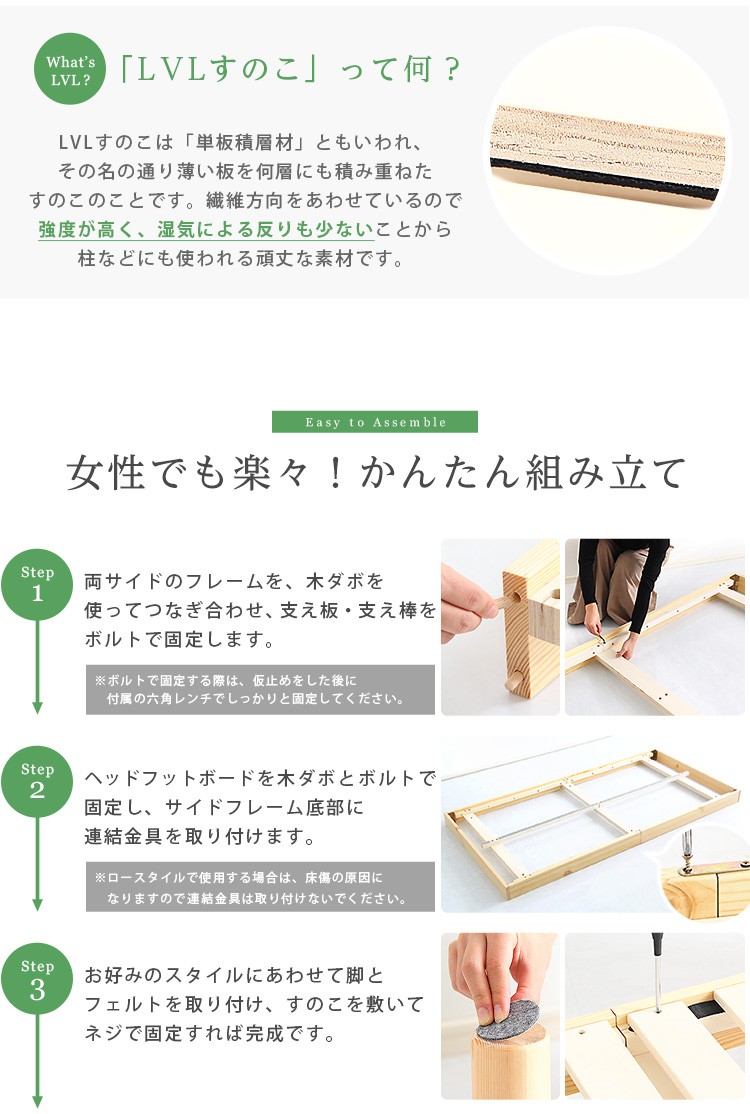 What's LVL?

「LVLすのこ」って何？

LVLすのこは「単板積層材」ともいわれ、その名の通り薄い板を何層にも積み重ねたすのこのことです。繊維方向をあわせているので強度が高く、湿気による反りも少ないことから柱などにも使われる頑丈な素材です。

Easy to Assemble

女性でも楽々！かんたん組み立て

Step 1

両サイドのフレームを、木ダボを使ってつなぎ合わせ、支え板・支え棒をボルトで固定します。

※ボルトで固定する際は、仮止めをした後に付属の六角レンチでしっかりと固定してください。

Step 2

ヘッドフットボードを木ダボとボルトで固定し、サイドフレーム底部に連結金具を取り付けます。

※ロースタイルで使用する場合は、床傷の原因になりますので連結金具は取り付けないでください。

Step 3

お好みのスタイルにあわせて脚とフェルトを取り付け、すのこを敷いてネジで固定すれば完成です。