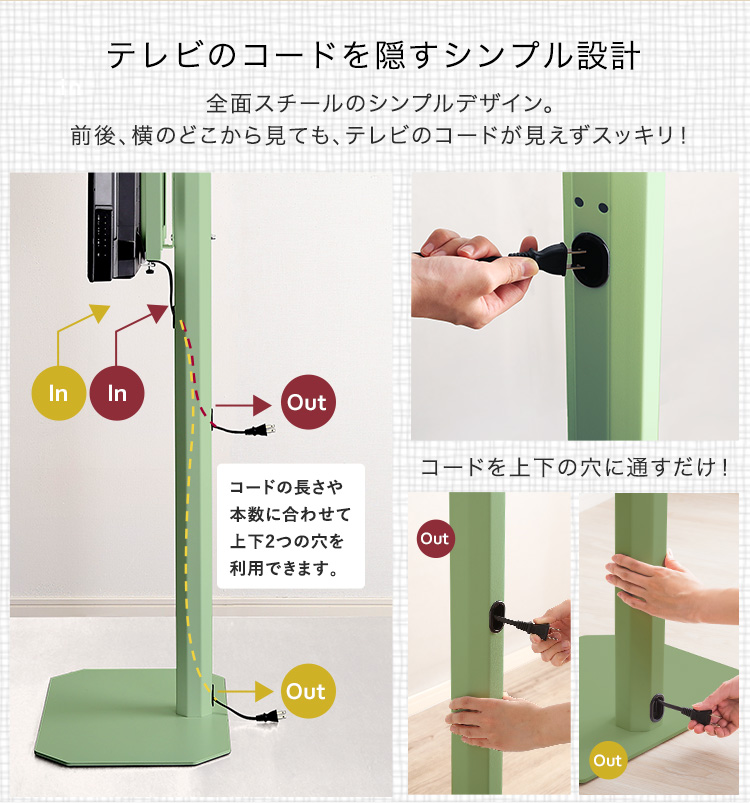 テレビのコードを隠すシンプル設計

全面スチールのシンプルデザイン。
前後、横のどこから見ても、テレビのコードが見えずスッキリ！

In

In

Out

コードの長さや本数に合わせて上下2つの穴を利用できます。

Out

コードを上下の穴に通すだけ！

Out

Out