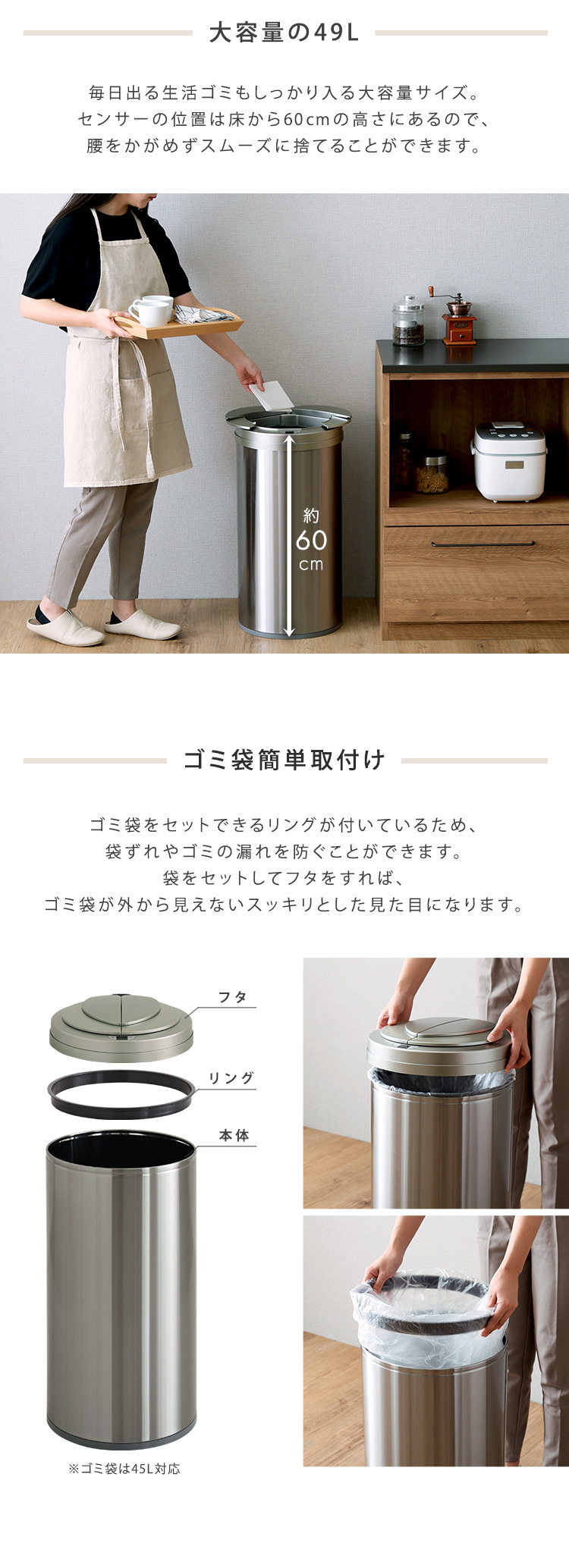 大容量の49L

毎日出る生活ゴミもしっかり入る大容量サイズ。
センサーの位置は床から60cmの高さにあるので、
腰をかがめずスムーズに捨てることができます。

約
60
cm

ゴミ袋簡単取付け

ゴミ袋をセットできるリングが付いているため、
袋ずれやゴミの漏れを防ぐことができます。
袋をセットしてフタをすれば、
ゴミ袋が外から見えないスッキリとした見た目になります。

フタ

リング

本体

※ゴミ袋は45L対応