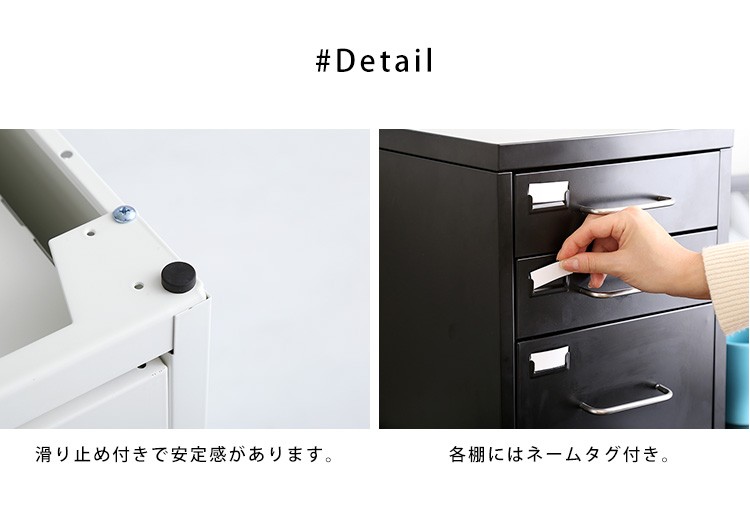 #Detail

滑り止め付きで安定感があります。

各棚にはネームタグ付き。