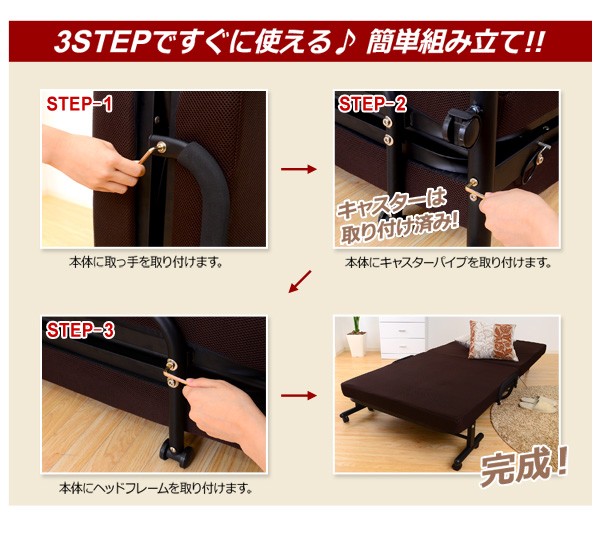 3STEPですぐに使える♪ 簡単組み立て!!

STEP-1

本体に取っ手を取り付けます。

STEP-2

キャスターは取り付け済み!

本体にキャスターパイプを取り付けます。

STEP-3

本体にヘッドフレームを取り付けます。

完成!