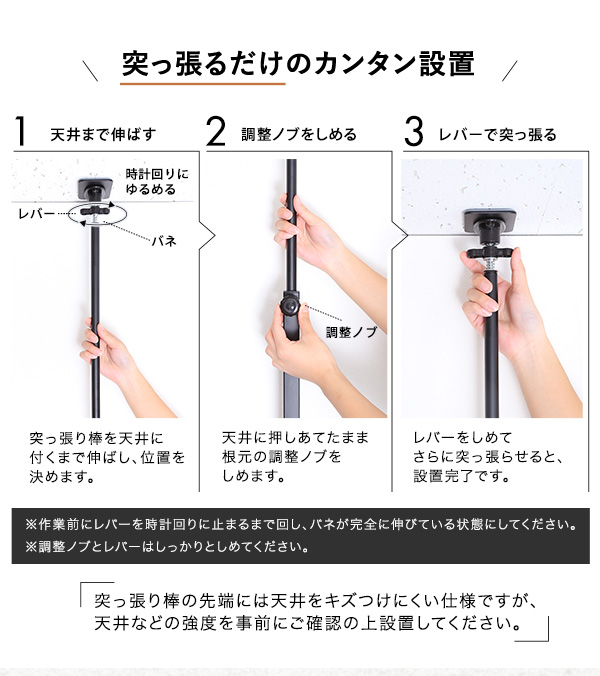 突っ張るだけのカンタン設置

1 天井まで伸ばす

時計回りにゆるめる

レバー

バネ

突っ張り棒を天井に付くまで伸ばし、位置を決めます。

2 調整ノブをしめる

調整ノブ

天井に押しあてたまま根元の調整ノブをしめます。

3 レバーで突っ張る

レバーをしめてさらに突っ張らせると、設置完了です。

※作業前にレバーを時計回りに止まるまで回し、バネが完全に伸びている状態にしてください。
※調整ノブとレバーはしっかりとしめてください。

突っ張り棒の先端には天井をキズつけにくい仕様ですが、天井などの強度を事前にご確認の上設置してください。