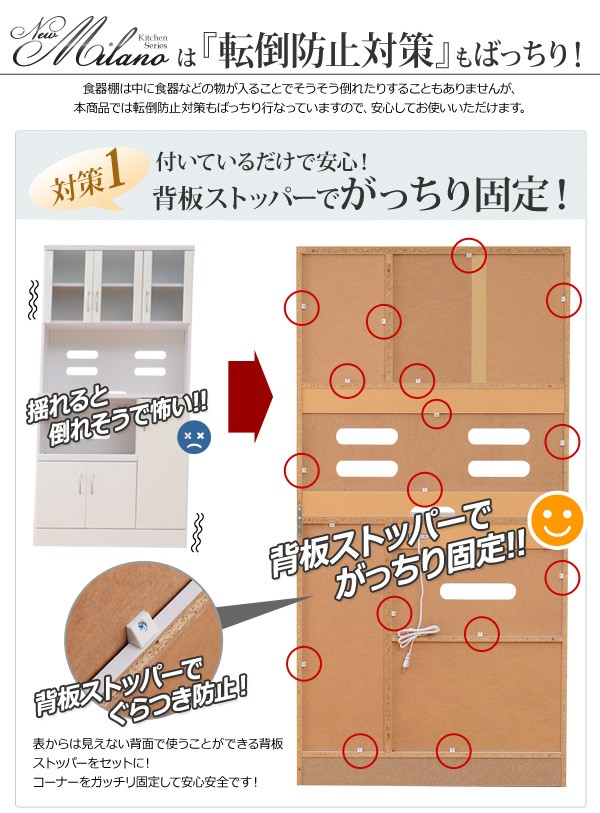 New Milano Kitchen Series は『転倒防止対策』もばっちり!

食器棚は中に食器などの物が入ることでそうそう倒れたりすることもありませんが、本商品では転倒防止対策もばっちり行なっていますので、安心してお使いいただけます。

対策1 付いているだけで安心!
背板ストッパーでがっちり固定!

揺れると倒れそうで怖い!!

背板ストッパーでがっちり固定!!

背板ストッパーでぐらつき防止!

表からは見えない背面で使うことができる背板ストッパーをセットに!
コーナーをガッチリ固定して安心安全です!