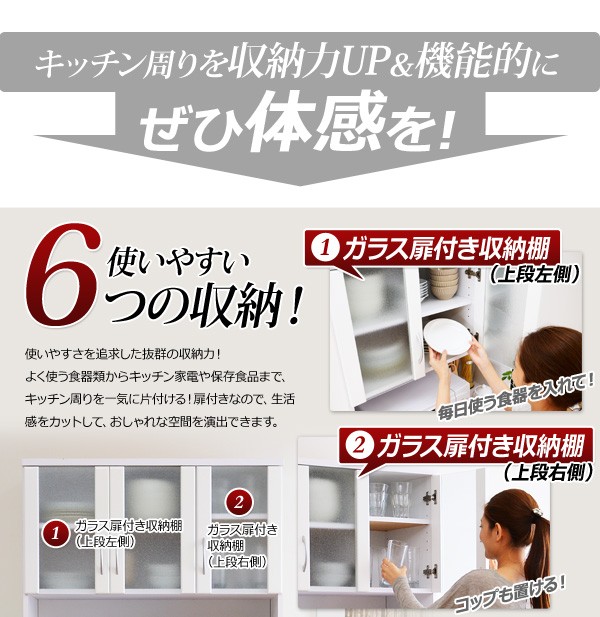 キッチン周りを収納力UP&機能的に

ぜひ体感を!

6 使いやすい つの収納!

使いやすさを追求した抜群の収納力!
よく使う食器類からキッチン家電や保存食品まで、キッチン周りを一気に片付ける!扉付きなので、生活感をカットして、おしゃれな空間を演出できます。

1 ガラス扉付き収納棚 (上段左側)

毎日使う食器を入れて!

2 ガラス扉付き収納棚 (上段右側)

コップも置ける!

1 ガラス扉付き収納棚 (上段左側)

2 ガラス扉付き収納棚 (上段右側)